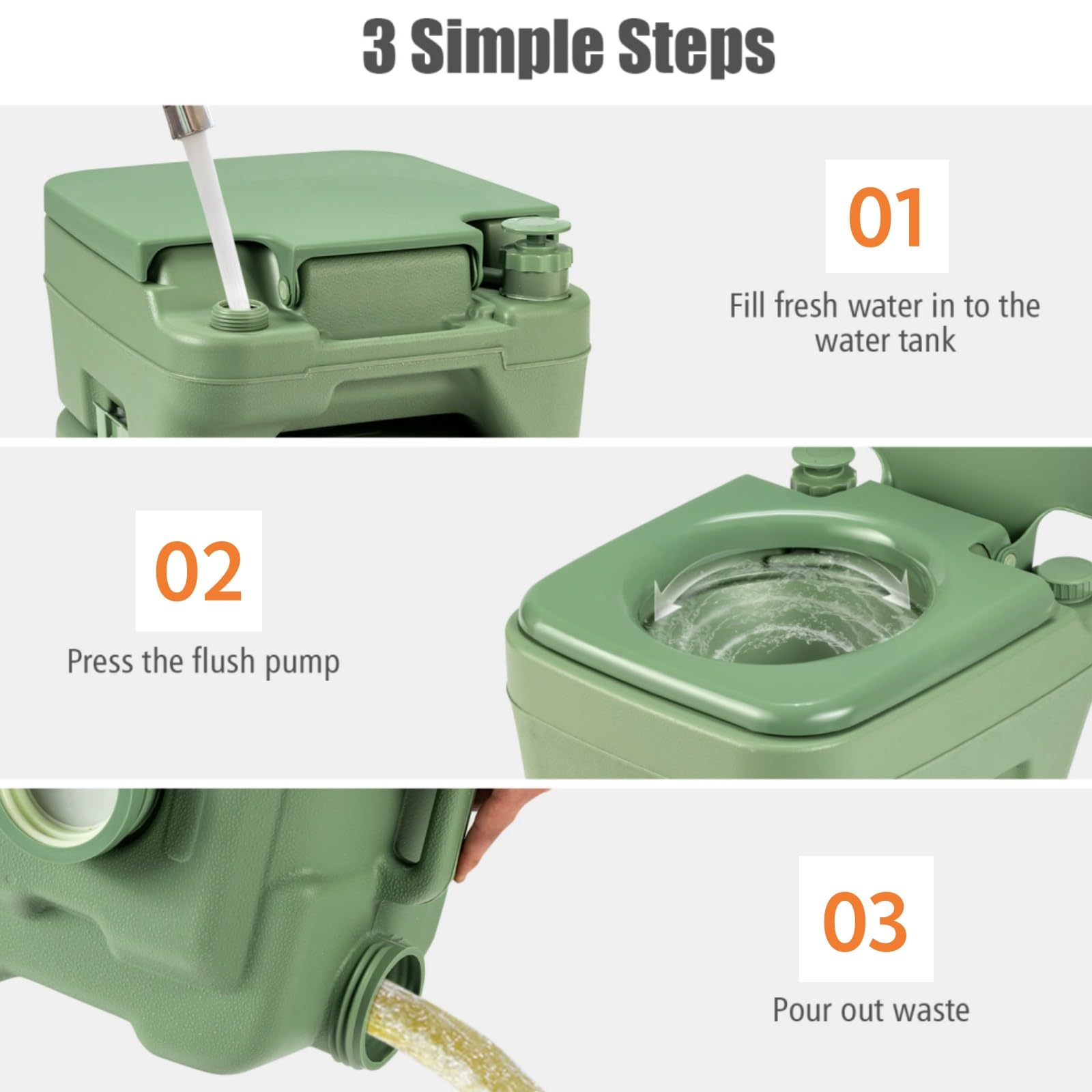 3 Simple Steps

01

Fill fresh water in to the water tank

02

Press the flush pump

03

Pour out waste