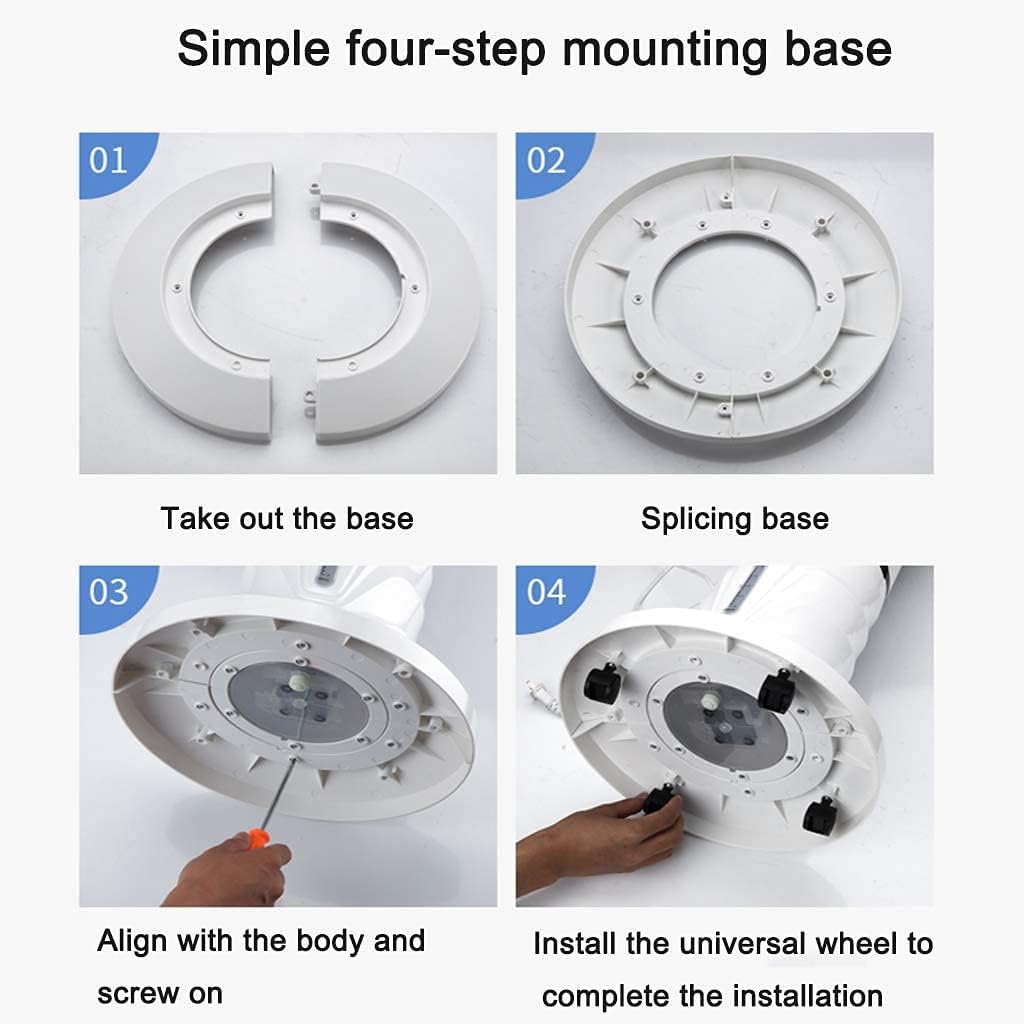 Simple four-step mounting base

01

Take out the base

02

Splicing base

03

Align with the body and screw on

04

Install the universal wheel to complete the installation