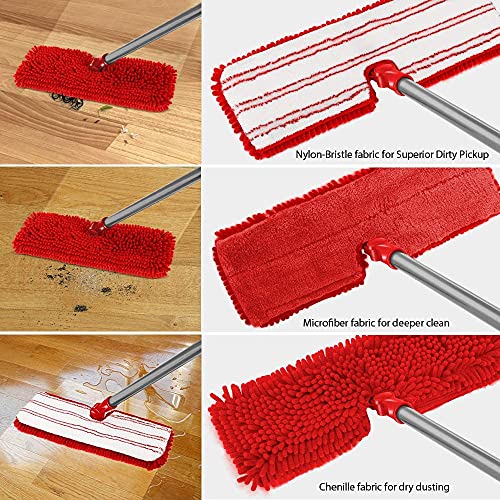 Nylon-Bristle fabric for Superior Dirty Pickup

Microfiber fabric for deeper clean

Chenille fabric for dry dusting