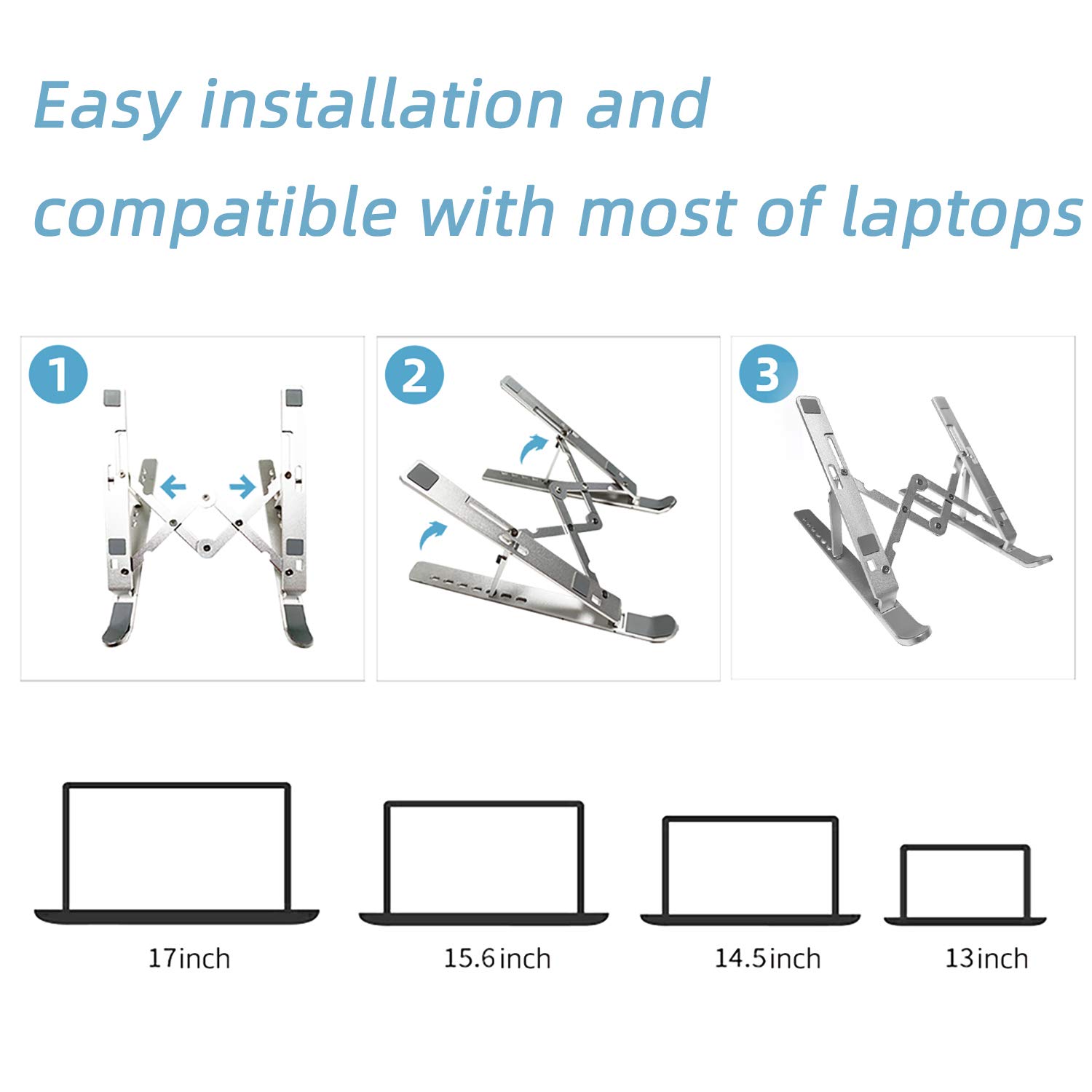 Easy installation and compatible with most of laptops

1

2

3

17inch

15.6inch

14.5inch

13inch