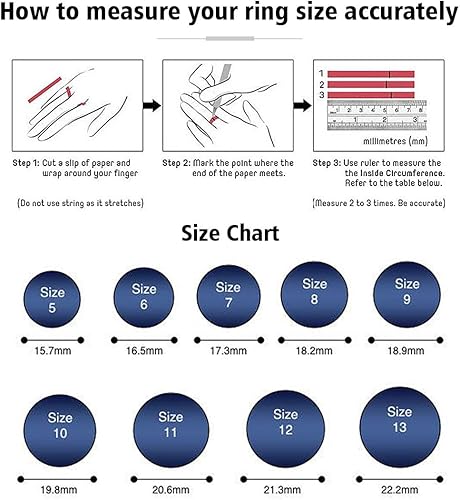 How to measure your ring size accurately

1
2
3
1 2 3 4 5 6 7 8
1 2 3
millimetres (mm)

Step 1: Cut a slip of paper and wrap around your finger

(Do not use string as it stretches)

Step 2: Mark the point where the end of the paper meets.

Step 3: Use ruler to measure the the Inside Circumference. Refer to the table below.

(Measure 2 to 3 times. Be accurate)

Size Chart

Size 5
15.7mm

Size 6
16.5mm

Size 7
17.3mm

Size 8
18.2mm

Size 9
18.9mm

Size 10
19.8mm

Size 11
20.6mm

Size 12
21.3mm

Size 13
22.2mm