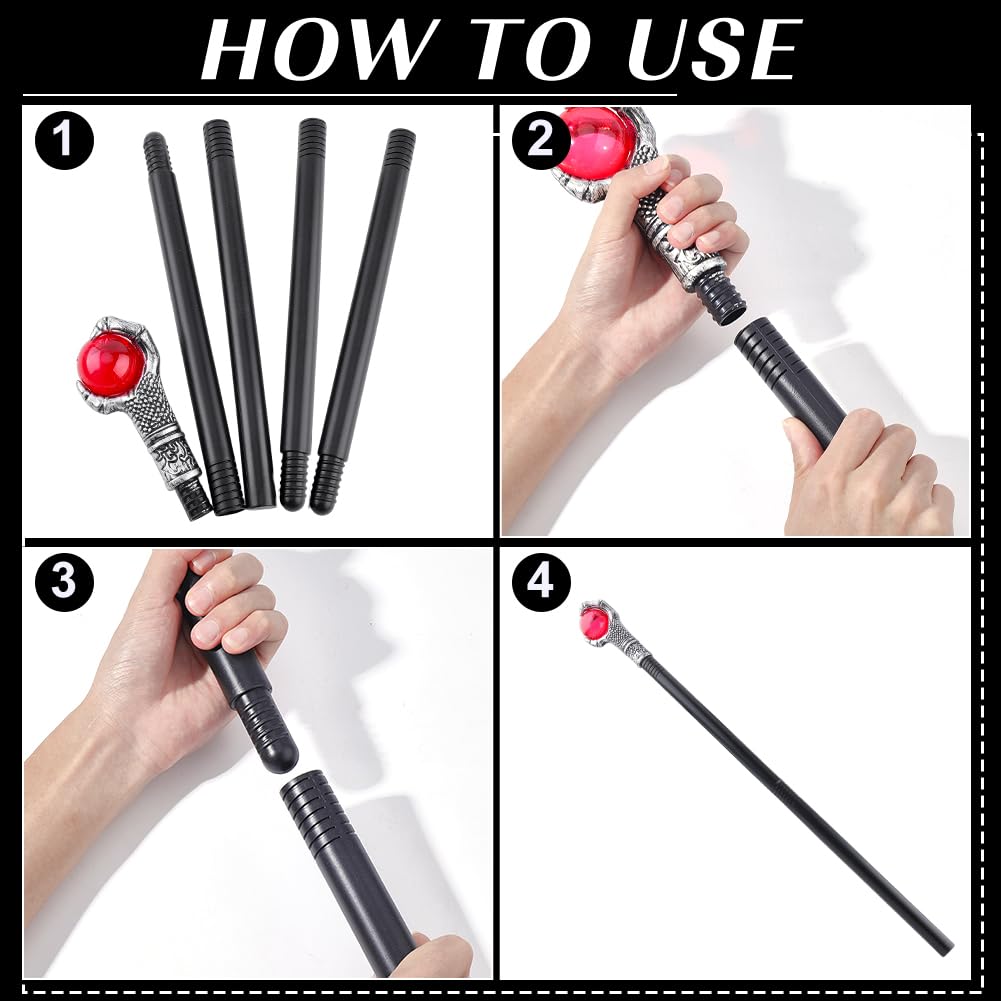 HOW TO USE

1

2

3

4