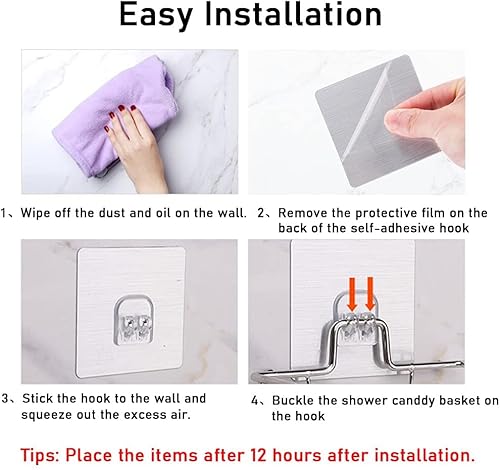 Easy Installation

1、Wipe off the dust and oil on the wall.

2、Remove the protective film on the back of the self-adhesive hook

3、Stick the hook to the wall and squeeze out the excess air.

4、Buckle the shower canddy basket on the hook

Tips: Place the items after 12 hours after installation.