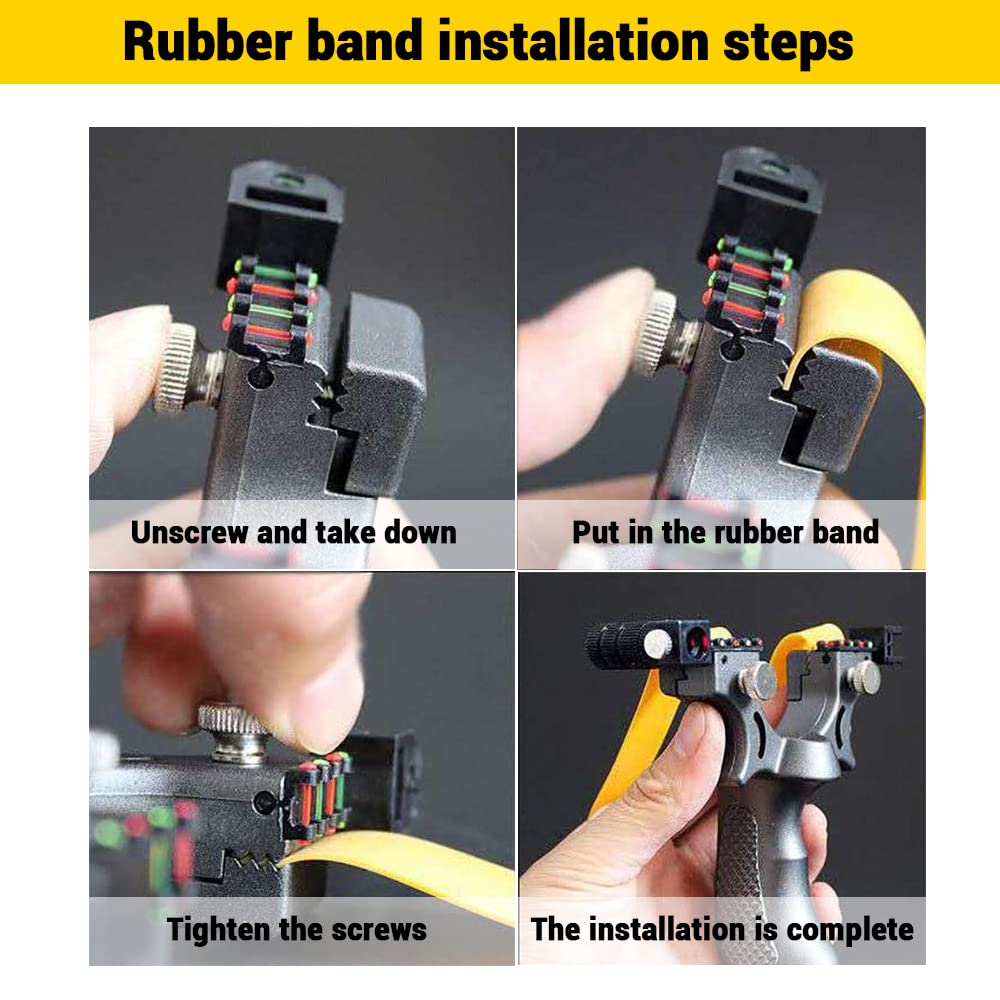 Rubber band installation steps

Unscrew and take down

Put in the rubber band

Tighten the screws

The installation is complete