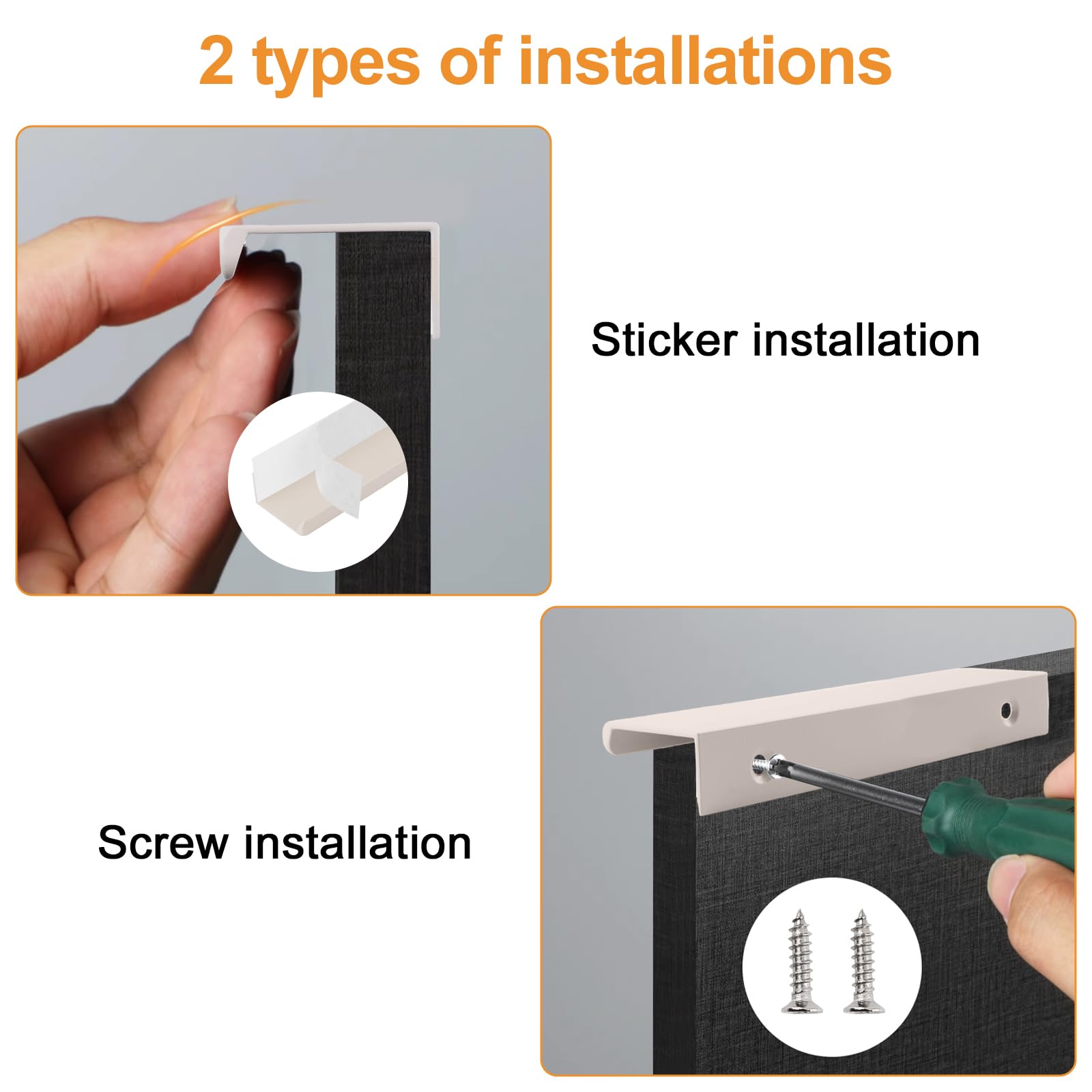 2 types of installations

Sticker installation

Screw installation