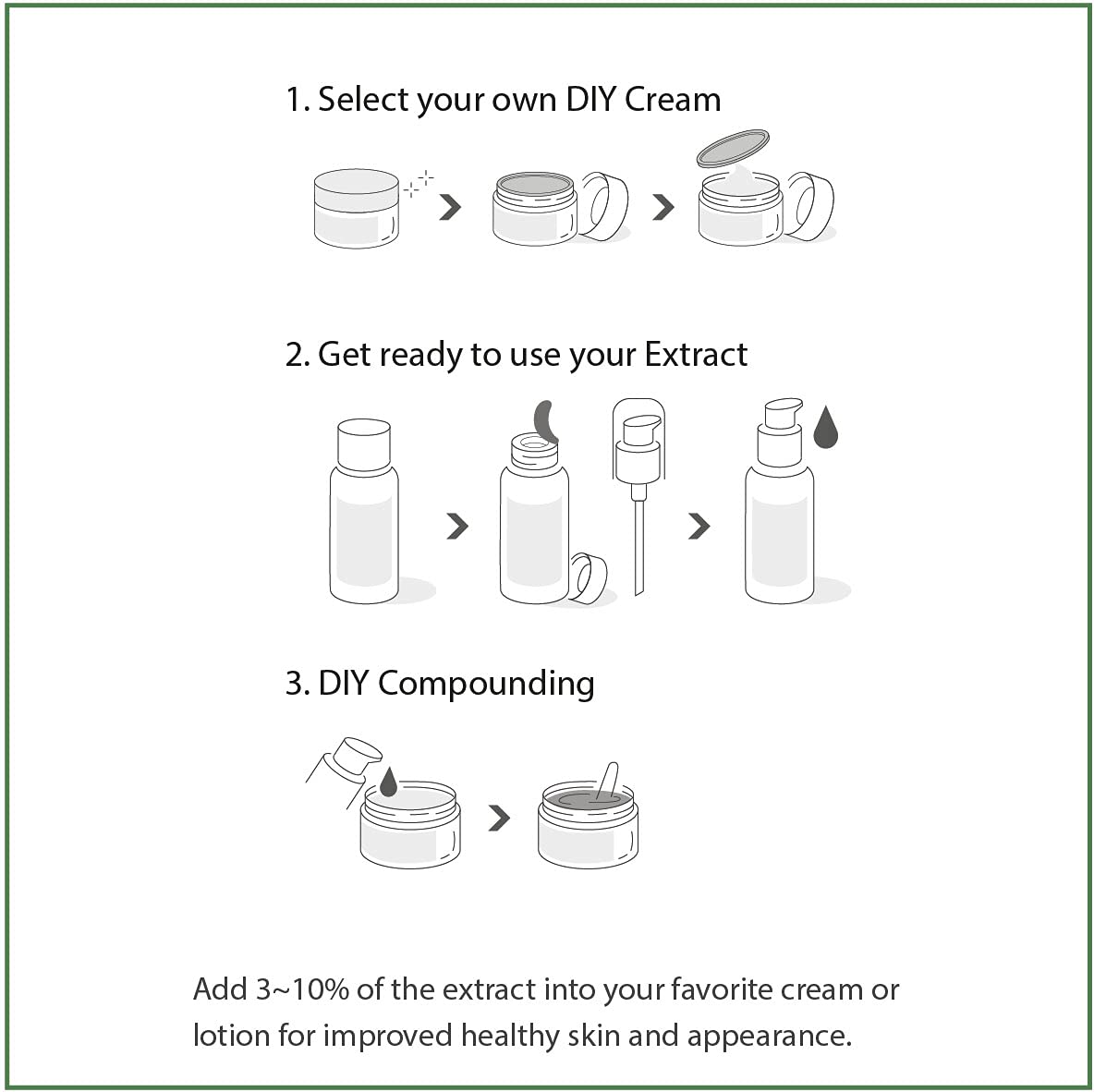 1. Select your own DIY Cream

2. Get ready to use your Extract

3. DIY Compounding

Add 3~10% of the extract into your favorite cream or lotion for improved healthy skin and appearance.