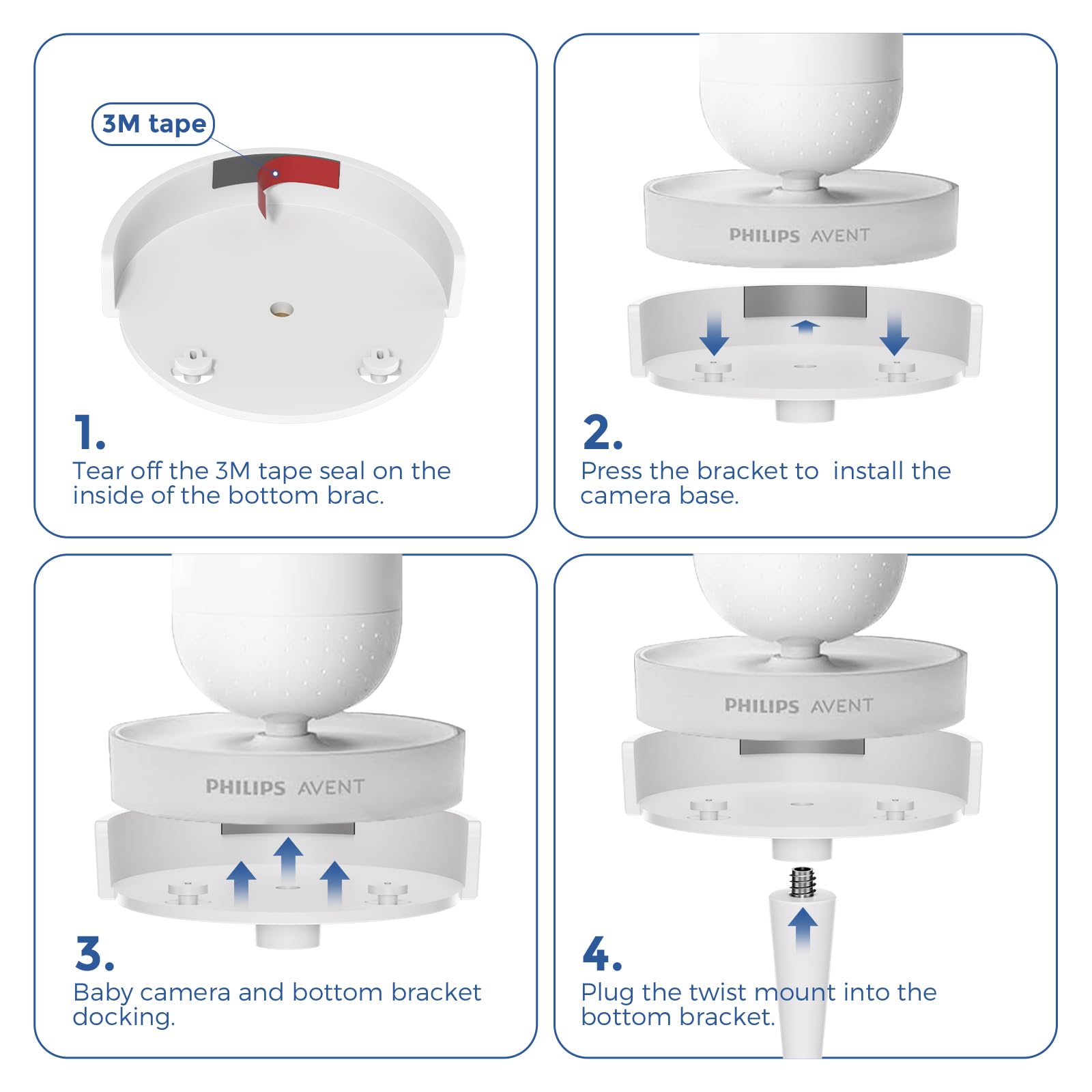 3M tape

1.
Tear off the 3M tape seal on the inside of the bottom brac.

PHILIPS AVENT

2.
Press the bracket to  install the camera base.

PHILIPS AVENT

3.
Baby camera and bottom bracket docking.

PHILIPS AVENT

4.
Plug the twist mount into the bottom bracket.