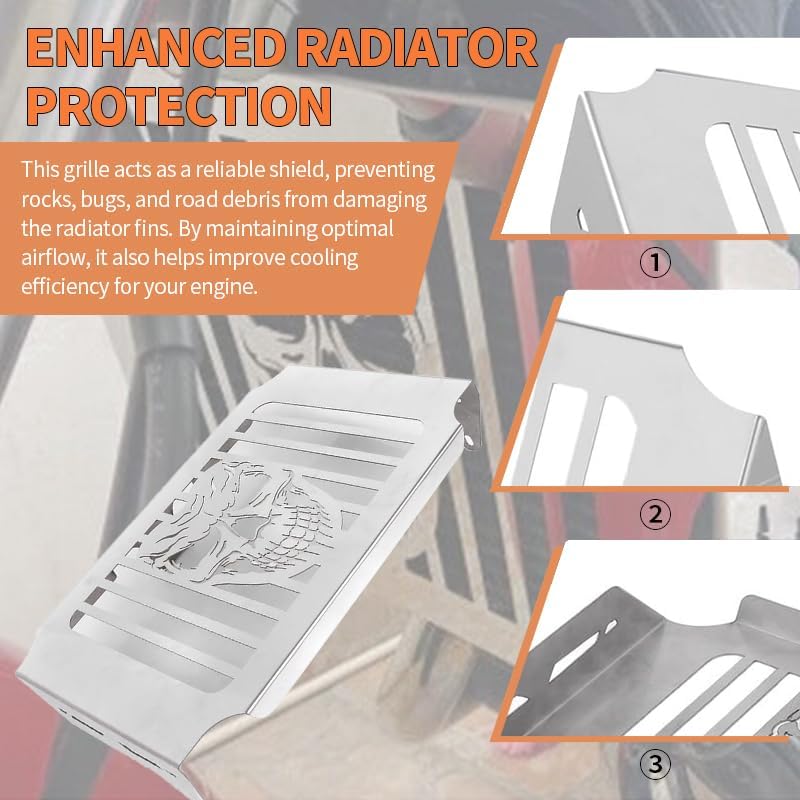 ENHANCED RADIATOR PROTECTION

This grille acts as a reliable shield, preventing rocks, bugs, and road debris from damaging the radiator fins. By maintaining optimal airflow, it also helps improve cooling efficiency for your engine.

①

②

③