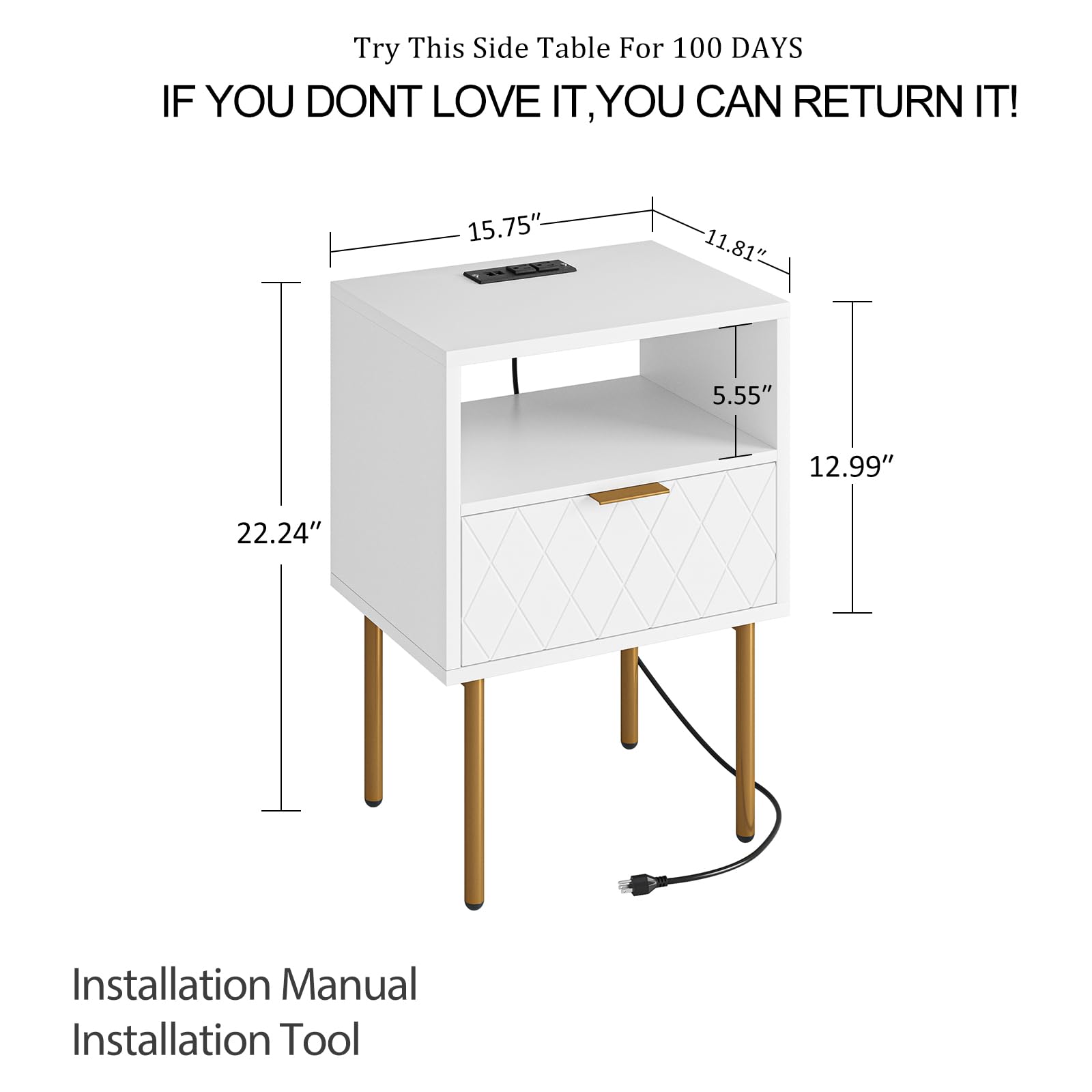 Try This Side Table For 100 DAYS

IF YOU DONT LOVE IT,YOU CAN RETURN IT!

15.75″

11.81″

5.55″

12.99″

22.24″

Installation Manual
Installation Tool