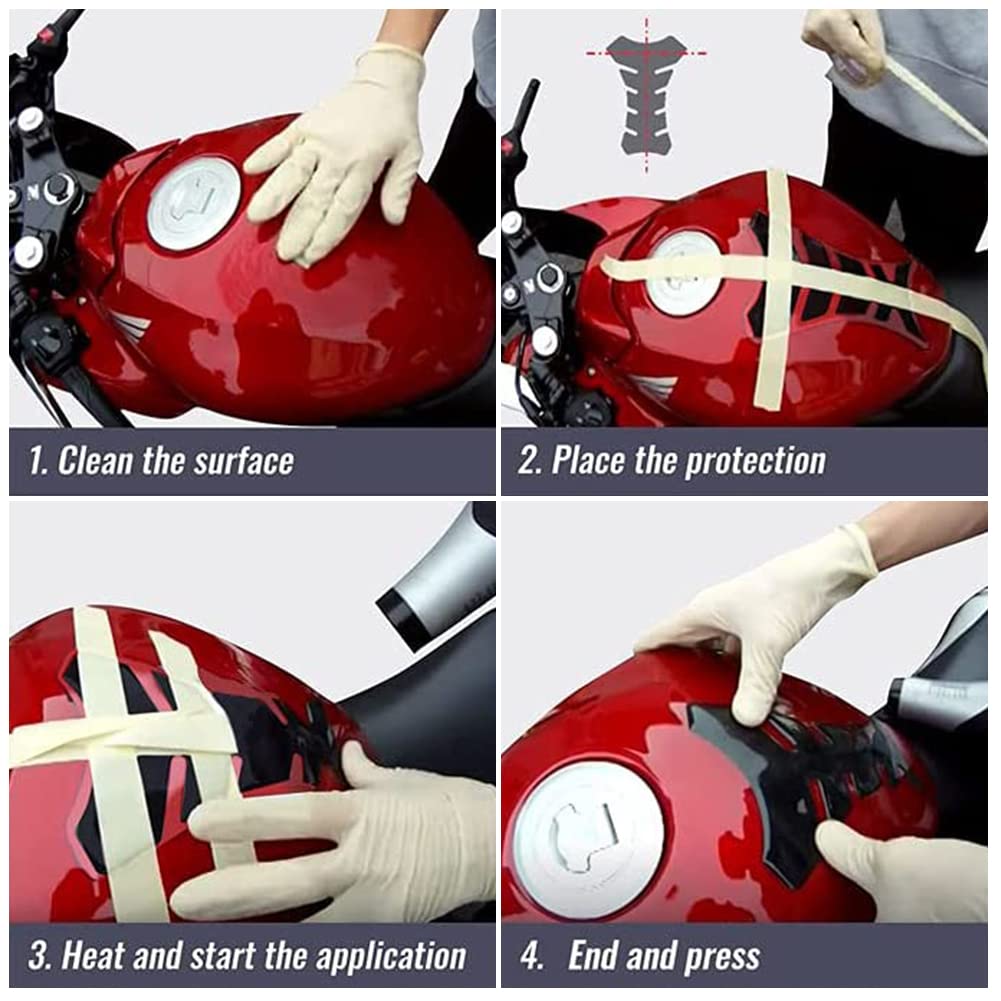 1. Clean the surface

2. Place the protection

3. Heat and start the application

4. End and press