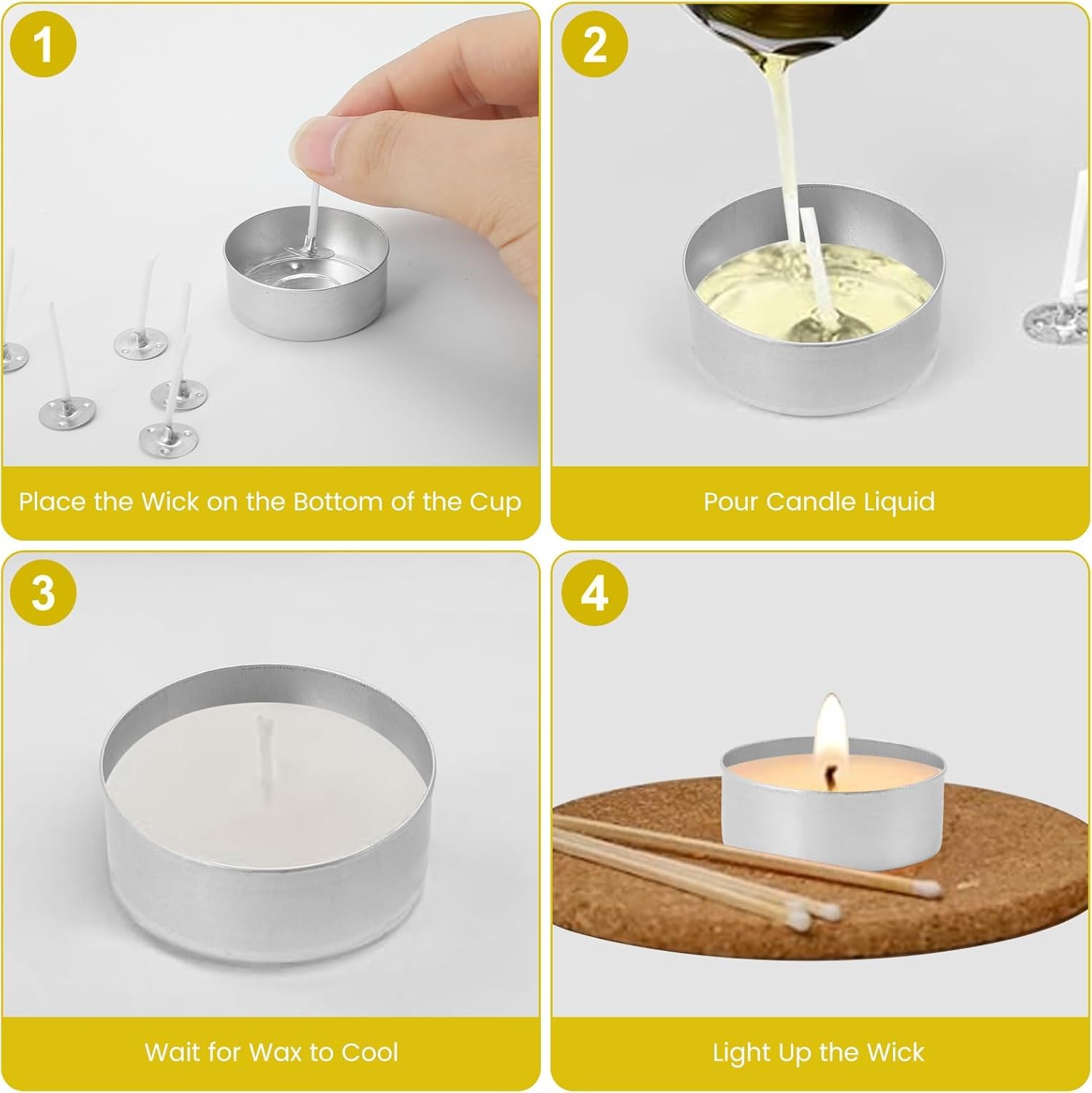 1

Place the Wick on the Bottom of the Cup

2

Pour Candle Liquid

3

Wait for Wax to Cool

4

Light Up the Wick