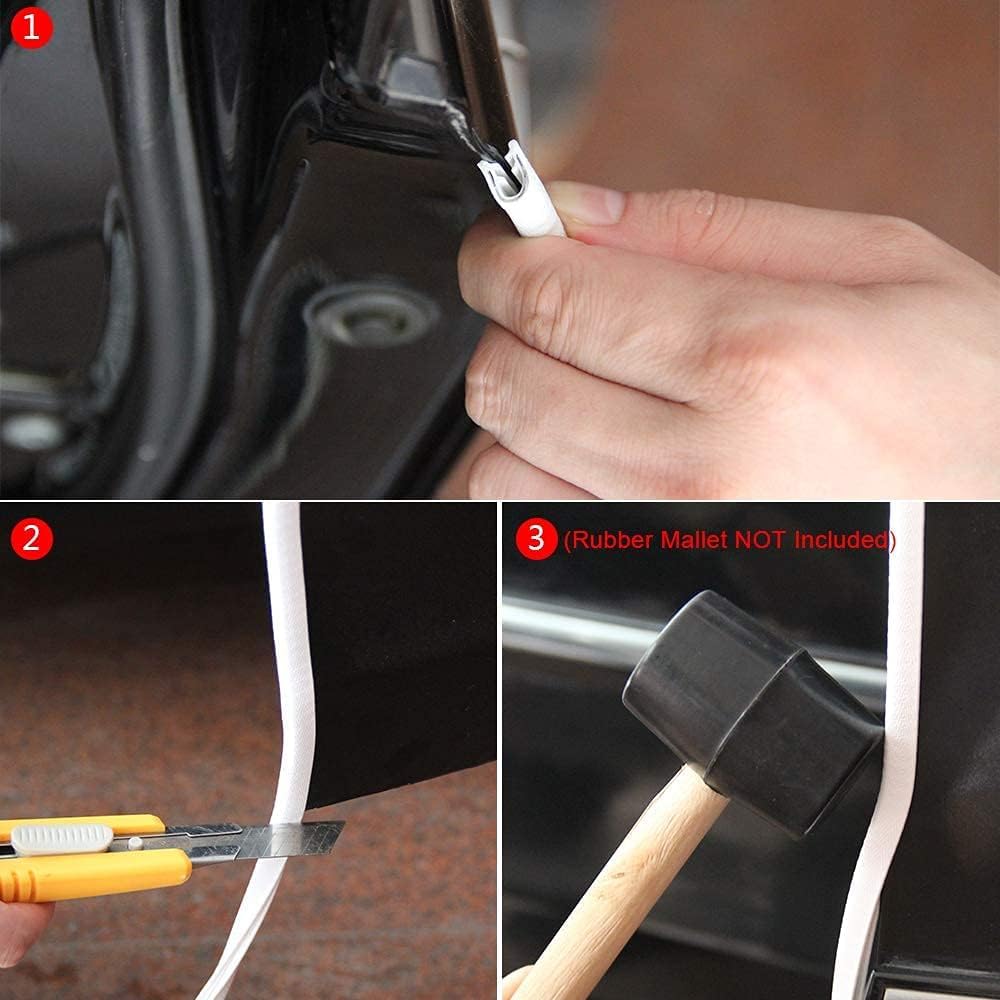 1

2

3 (Rubber Mallet NOT Included)