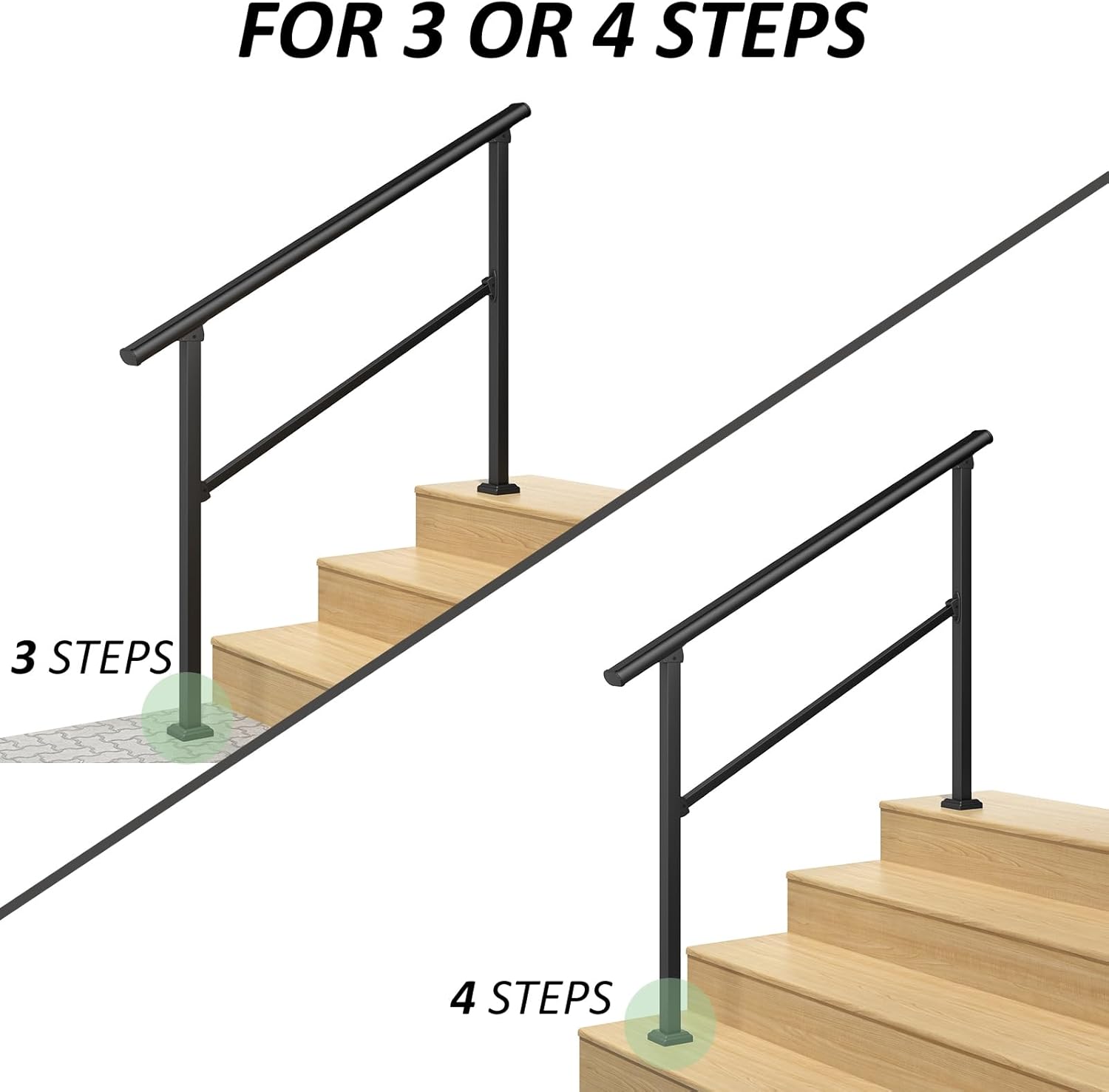 FOR 3 OR 4 STEPS

3 STEPS

4 STEPS