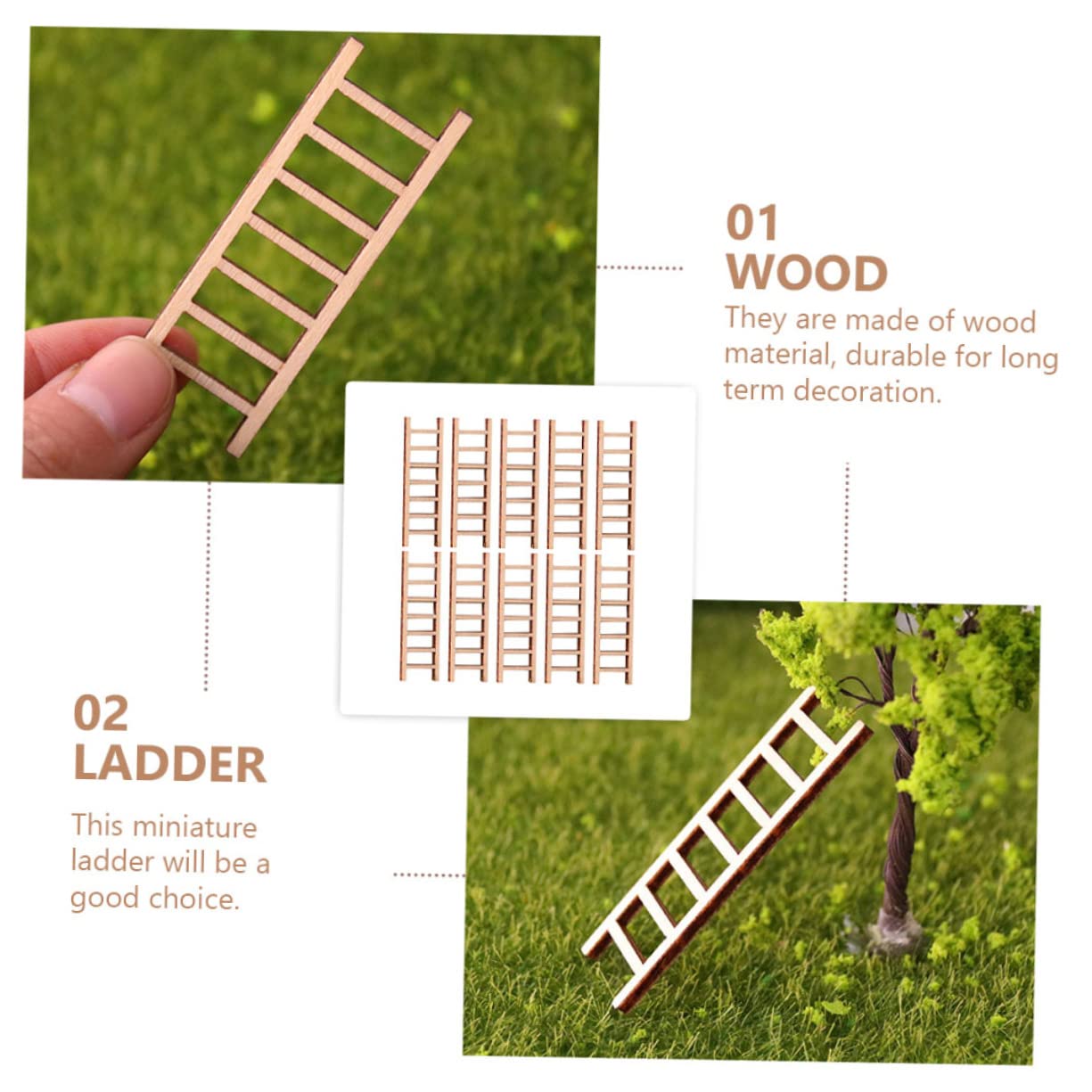 01
WOOD
They are made of wood material, durable for long term decoration.

02
LADDER
This miniature ladder will be a good choice.