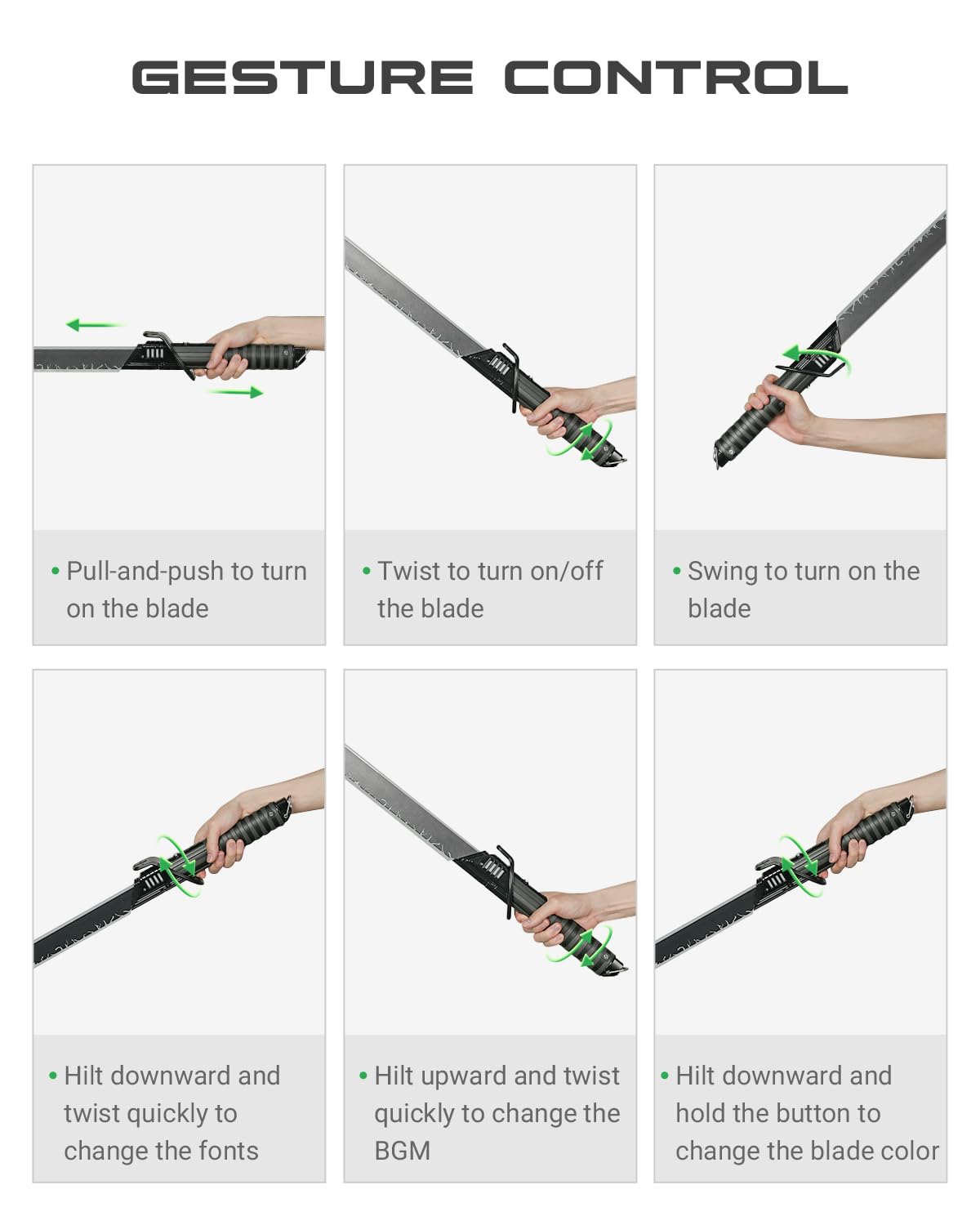 GESTURE CONTROL

• Pull-and-push to turn on the blade

• Twist to turn on/off the blade

• Swing to turn on the blade

• Hilt downward and twist quickly to change the fonts

• Hilt upward and twist quickly to change the BGM

• Hilt downward and hold the button to change the blade color