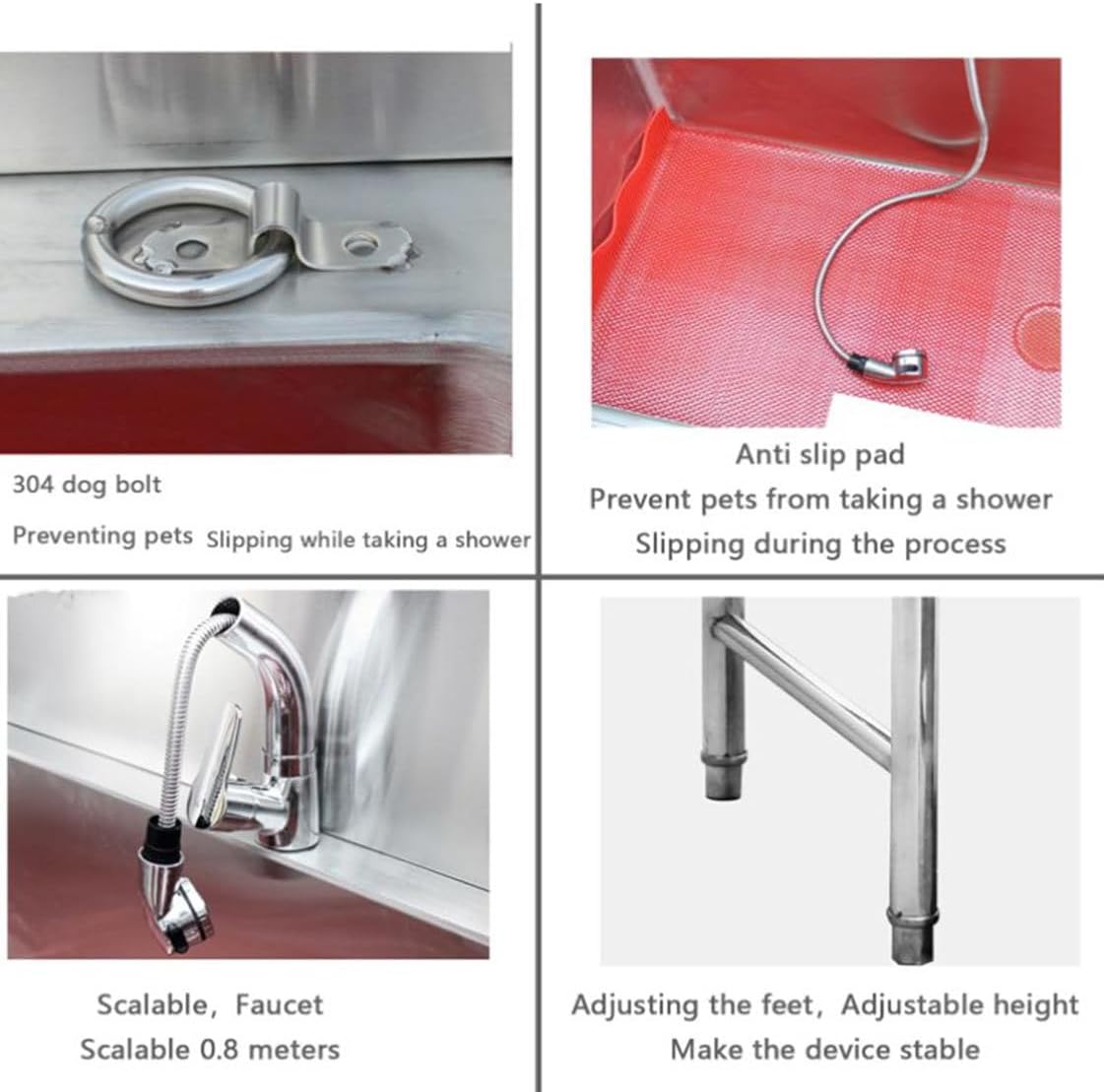 304 dog bolt

Preventing pets Slipping while taking a shower

Anti slip pad

Prevent pets from taking a shower

Slipping during the process

Scalable, Faucet

Scalable 0.8 meters

Adjusting the feet, Adjustable height

Make the device stable