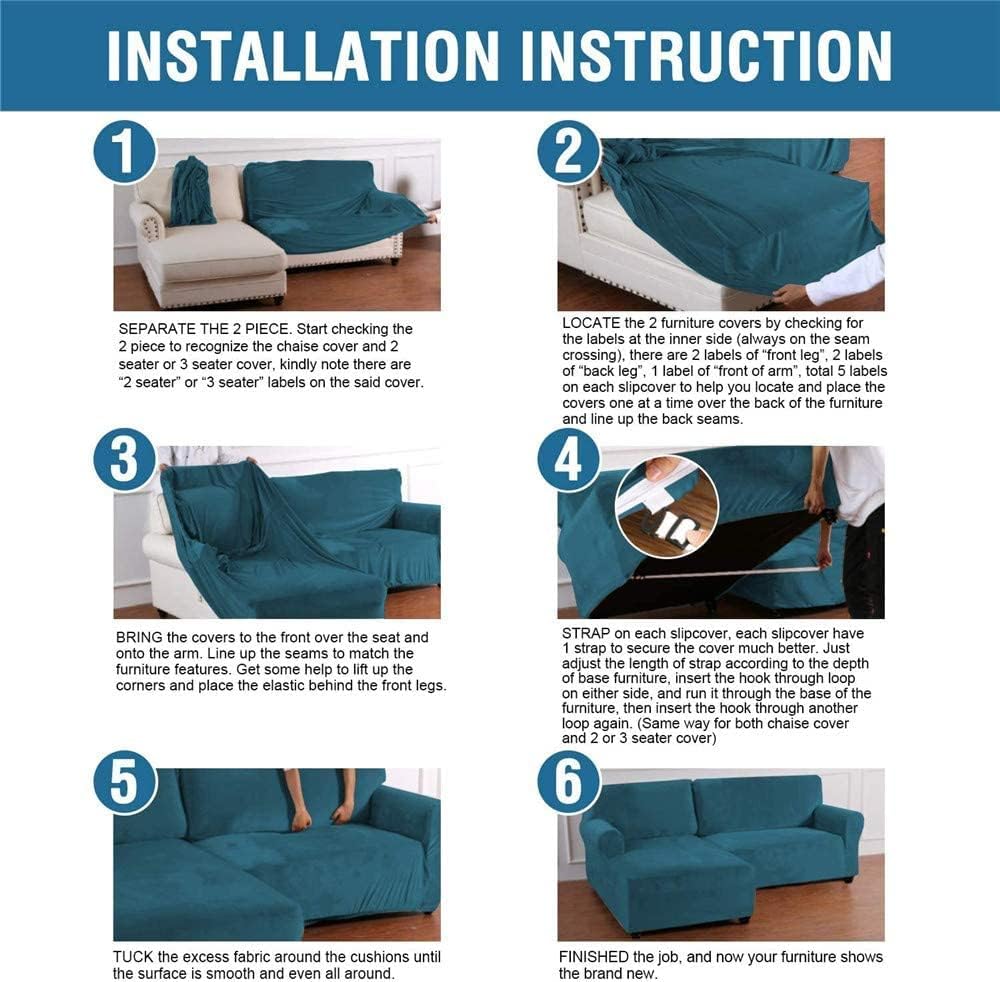 INSTALLATION INSTRUCTION

1

SEPARATE THE 2 PIECE. Start checking the 2 piece to recognize the chaise cover and 2 seater or 3 seater cover, kindly note there are "2 seater" or "3 seater" labels on the said cover.

2

LOCATE the 2 furniture covers by checking for the labels at the inner side (always on the seam crossing), there are 2 labels of "front leg", 2 labels of "back leg", 1 label of "front of arm", total 5 labels on each slipcover to help you locate and place the covers one at a time over the back of the furniture and line up the back seams.

3

BRING the covers to the front over the seat and onto the arm. Line up the seams to match the furniture features. Get some help to lift up the corners and place the elastic behind the front legs.

4

STRAP on each slipcover, each slipcover have 1 strap to secure the cover much better. Just adjust the length of strap according to the depth of base furniture, insert the hook through loop on either side, and run it through the base of the furniture, then insert the hook through another loop again. (Same way for both chaise cover and 2 or 3 seater cover)

5

TUCK the excess fabric around the cushions until the surface is smooth and even all around.

6

FINISHED the job, and now your furniture shows the brand new.