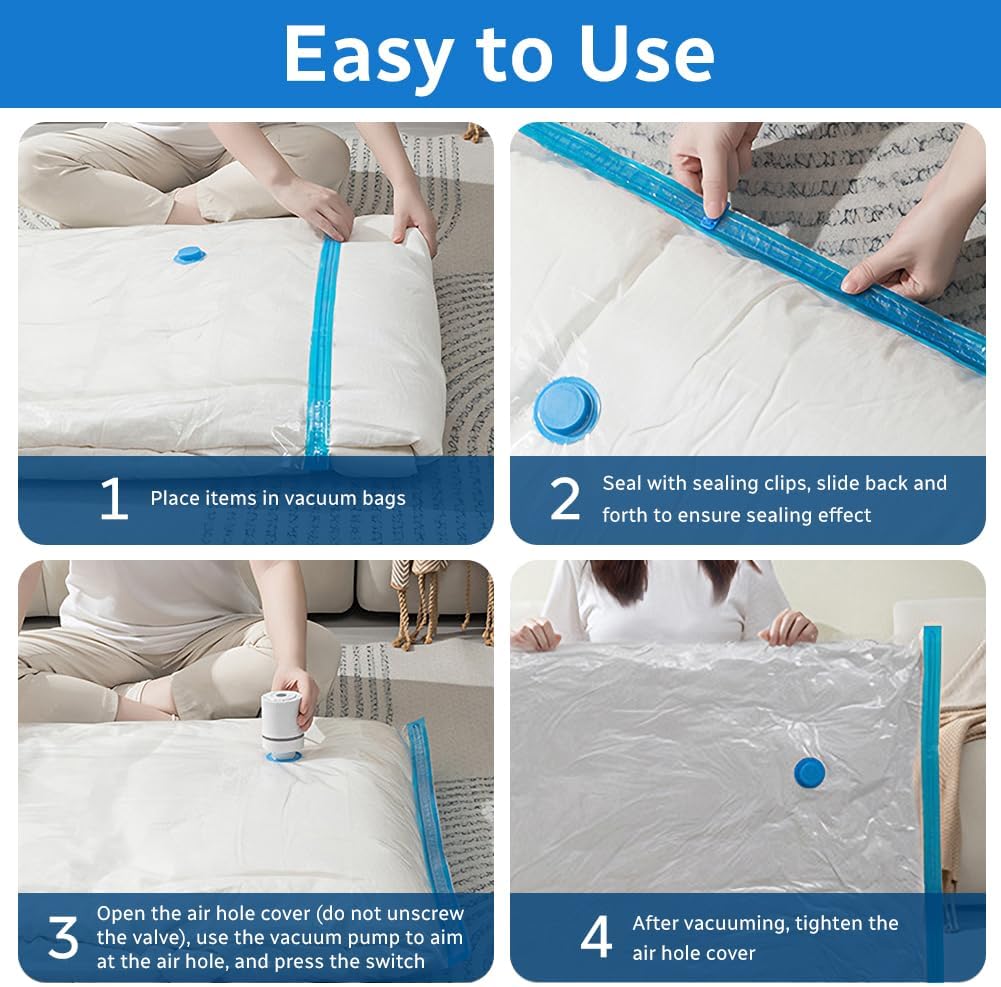 Easy to Use

1 Place items in vacuum bags

2 Seal with sealing clips, slide back and forth to ensure sealing effect

3 Open the air hole cover (do not unscrew the valve), use the vacuum pump to aim at the air hole, and press the switch

4 After vacuuming, tighten the air hole cover