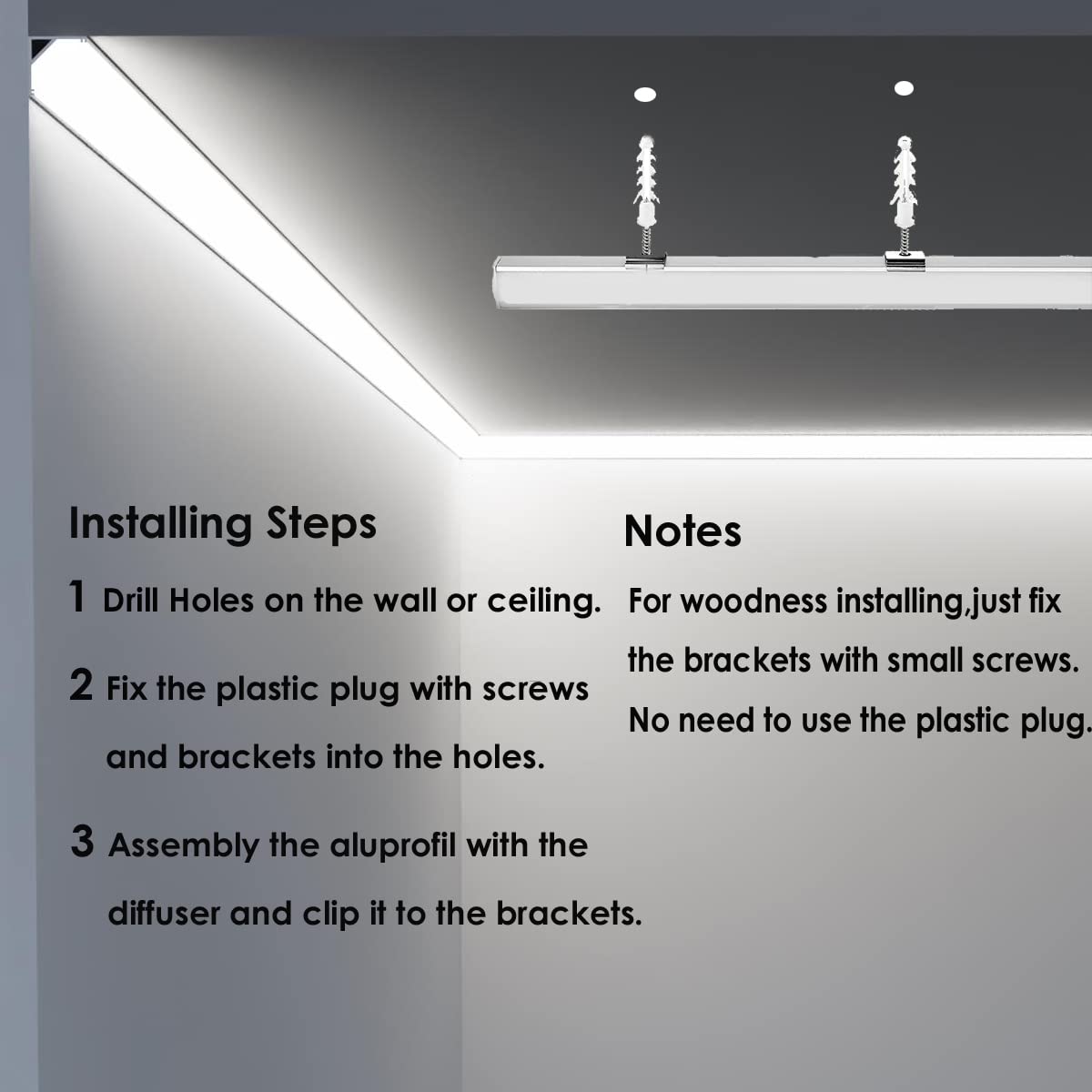 Installing Steps

1 Drill Holes on the wall or ceiling.

2 Fix the plastic plug with screws and brackets into the holes.

3 Assembly the aluprofil with the diffuser and clip it to the brackets.

Notes

For woodness installing,just fix the brackets with small screws. No need to use the plastic plug.