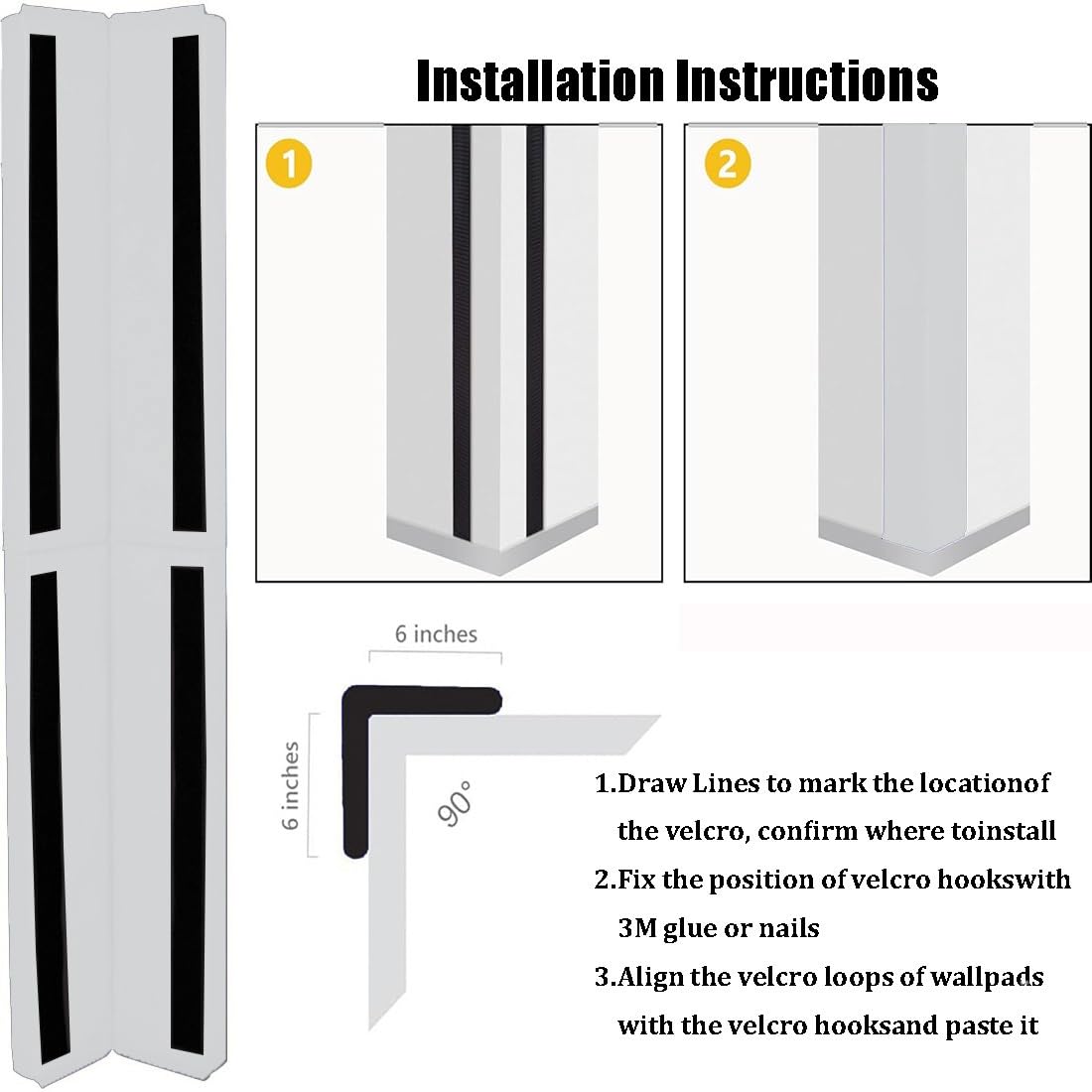 Installation Instructions

1

2

6 inches

6 inches

90°

1.Draw Lines to mark the locationof the velcro, confirm where toinstall

2.Fix the position of velcro hookswith 3M glue or nails

3.Align the velcro loops of wallpads with the velcro hooksand paste it