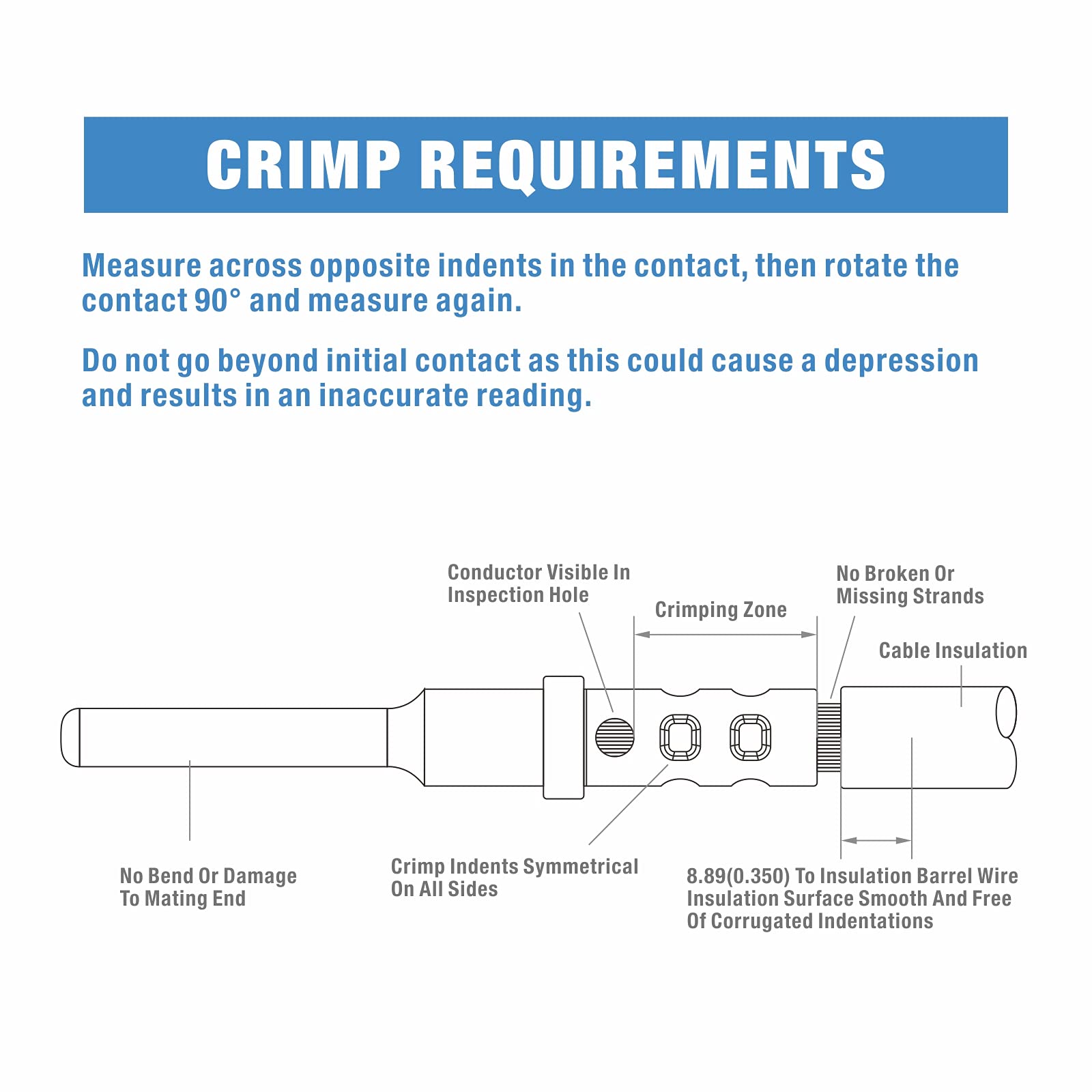 CRIMP REQUIREMENTS

Measure across opposite indents in the contact, then rotate the contact 90° and measure again.

Do not go beyond initial contact as this could cause a depression and results in an inaccurate reading.

Conductor Visible In Inspection Hole

Crimping Zone

No Broken Or Missing Strands

Cable Insulation

No Bend Or Damage To Mating End

Crimp Indents Symmetrical On All Sides

8.89(0.350) To Insulation Barrel Wire Insulation Surface Smooth And Free Of Corrugated Indentations