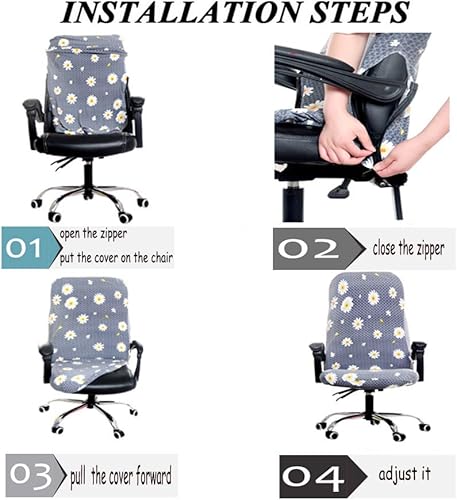 INSTALLATION STEPS

01 open the zipper
put the cover on the chair

02 close the zipper

03 pull the cover forward

04 adjust it