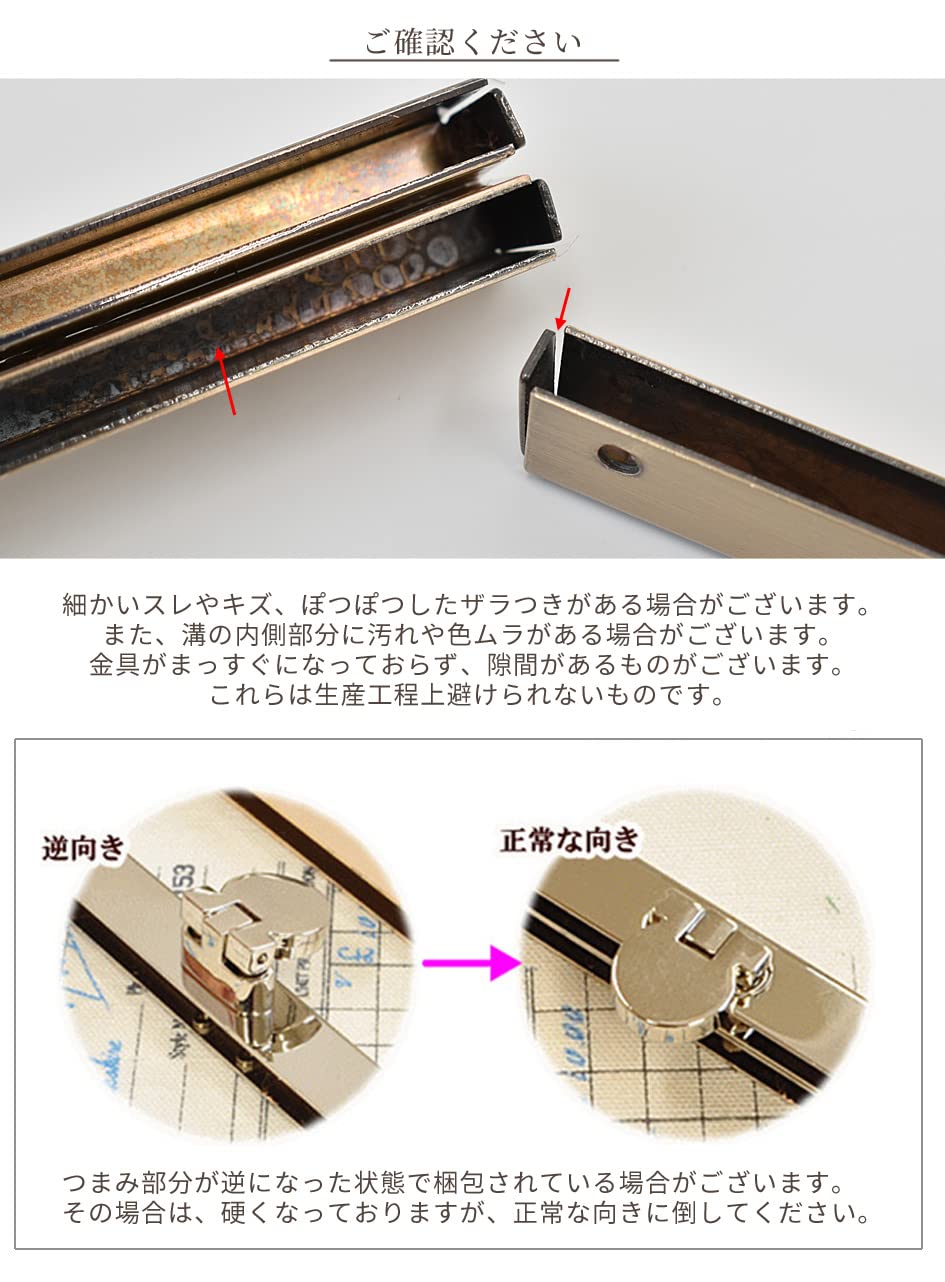 ご確認ください

細かいスレやキズ、ぽつぽつしたザラつきがある場合がございます。
また、溝の内側部分に汚れや色ムラがある場合がございます。
金具がまっすぐになっておらず、隙間があるものがございます。
これらは生産工程上避けられないものです。

逆向き

正常な向き

つまみ部分が逆になった状態で梱包されている場合がございます。
その場合は、硬くなっておりますが、正常な向きに倒してください。