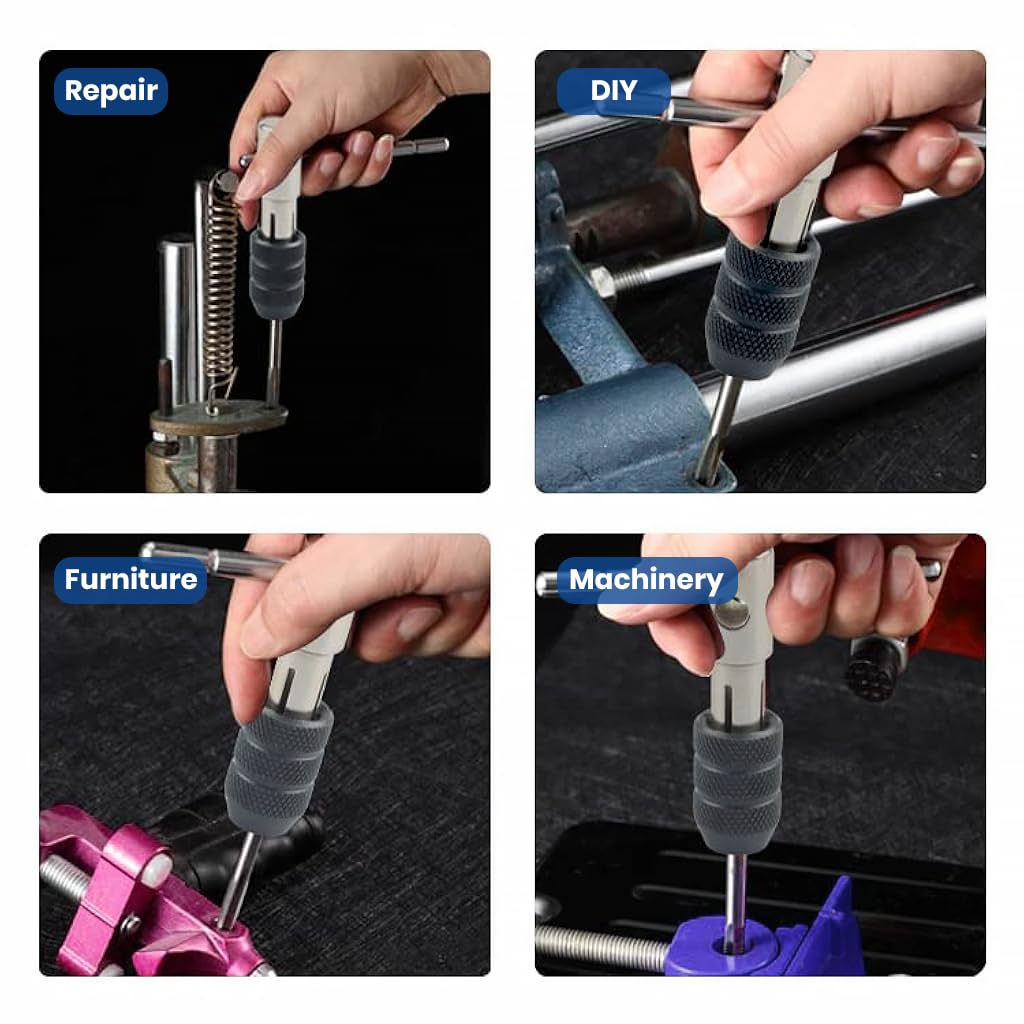 Repair

DIY

Furniture

Machinery