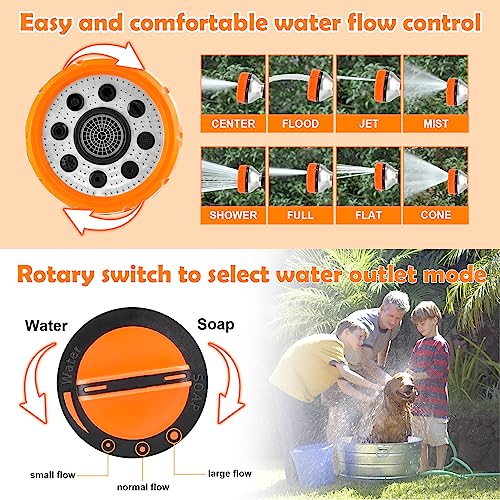 Easy and comfortable water flow control

CENTER
FLOOD
JET
MIST

SHOWER
FULL
FLAT
CONE

Rotary switch to select water outlet mode

Water
Soap

Water
SOAP

small flow
normal flow
large flow