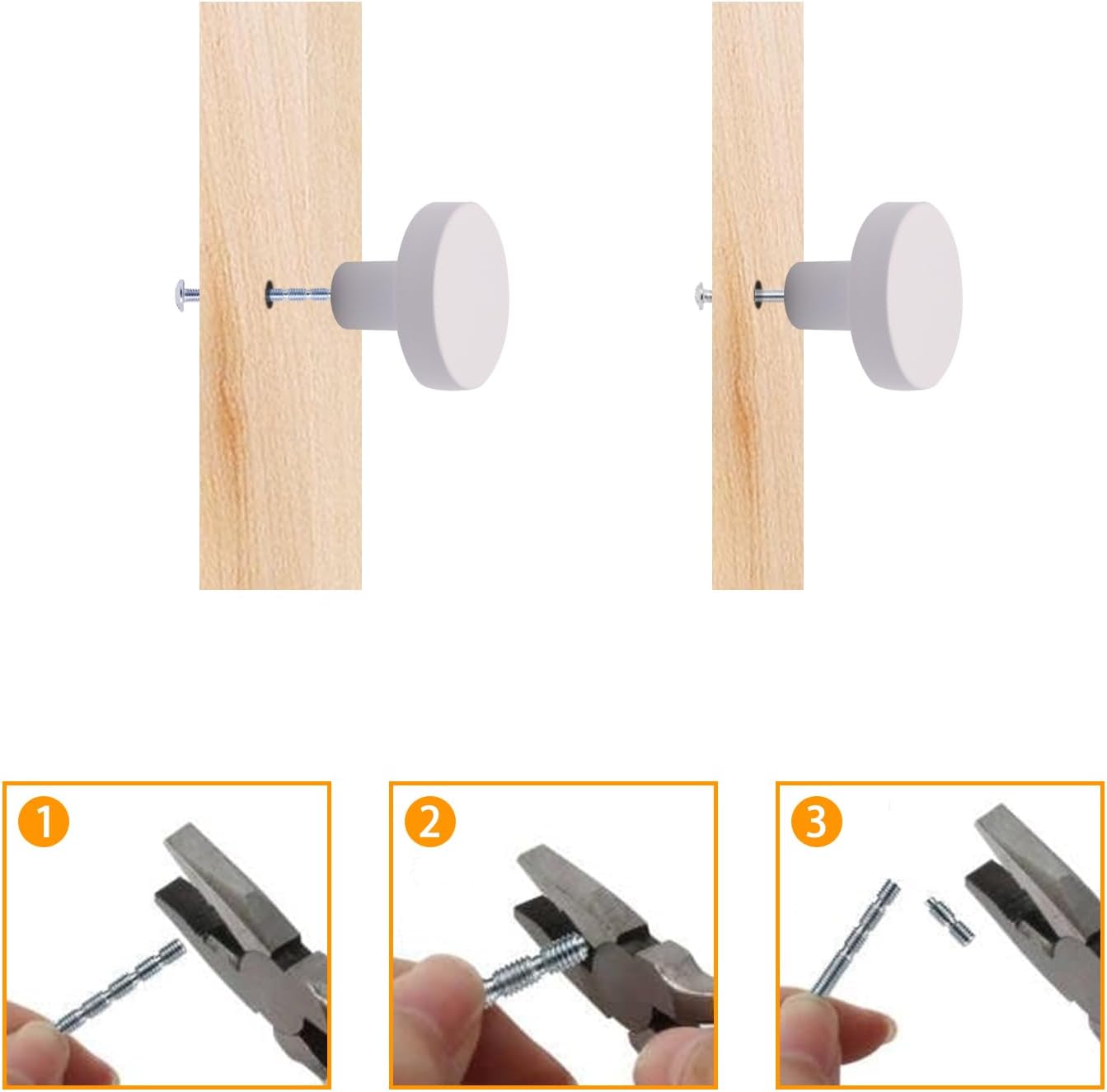 1

2

3