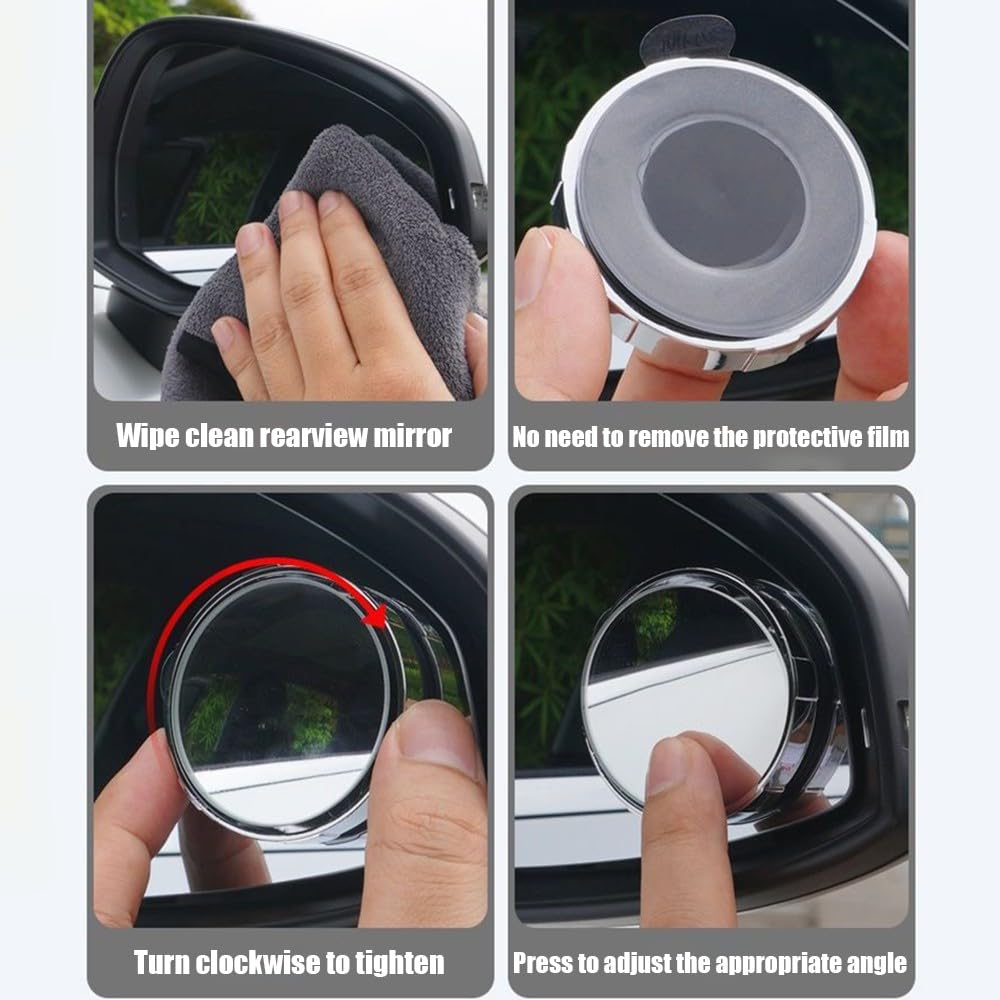 Wipe clean rearview mirror

No need to remove the protective film

Turn clockwise to tighten

Press to adjust the appropriate angle