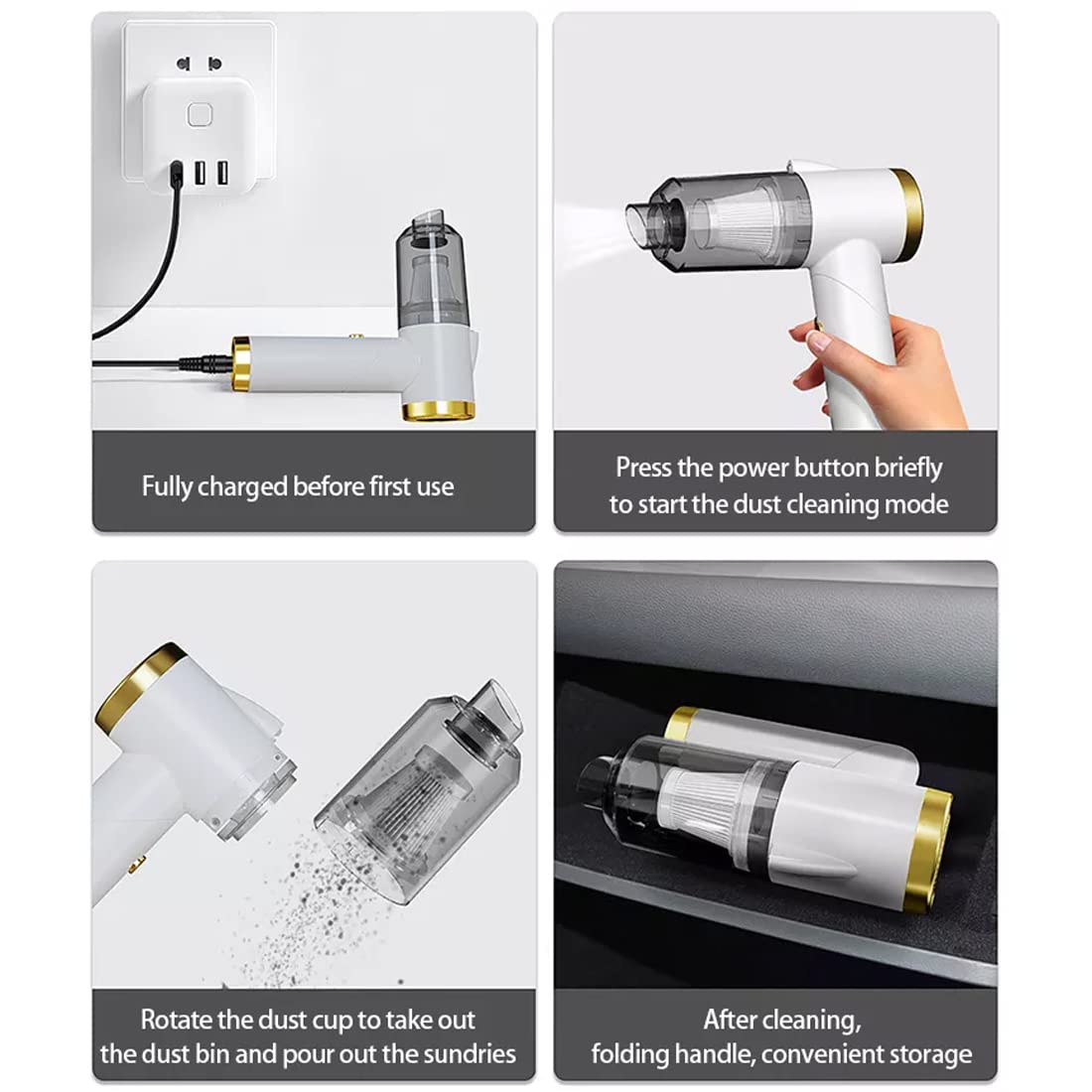 Fully charged before first use

Press the power button briefly to start the dust cleaning mode

Rotate the dust cup to take out the dust bin and pour out the sundries

After cleaning, folding handle, convenient storage