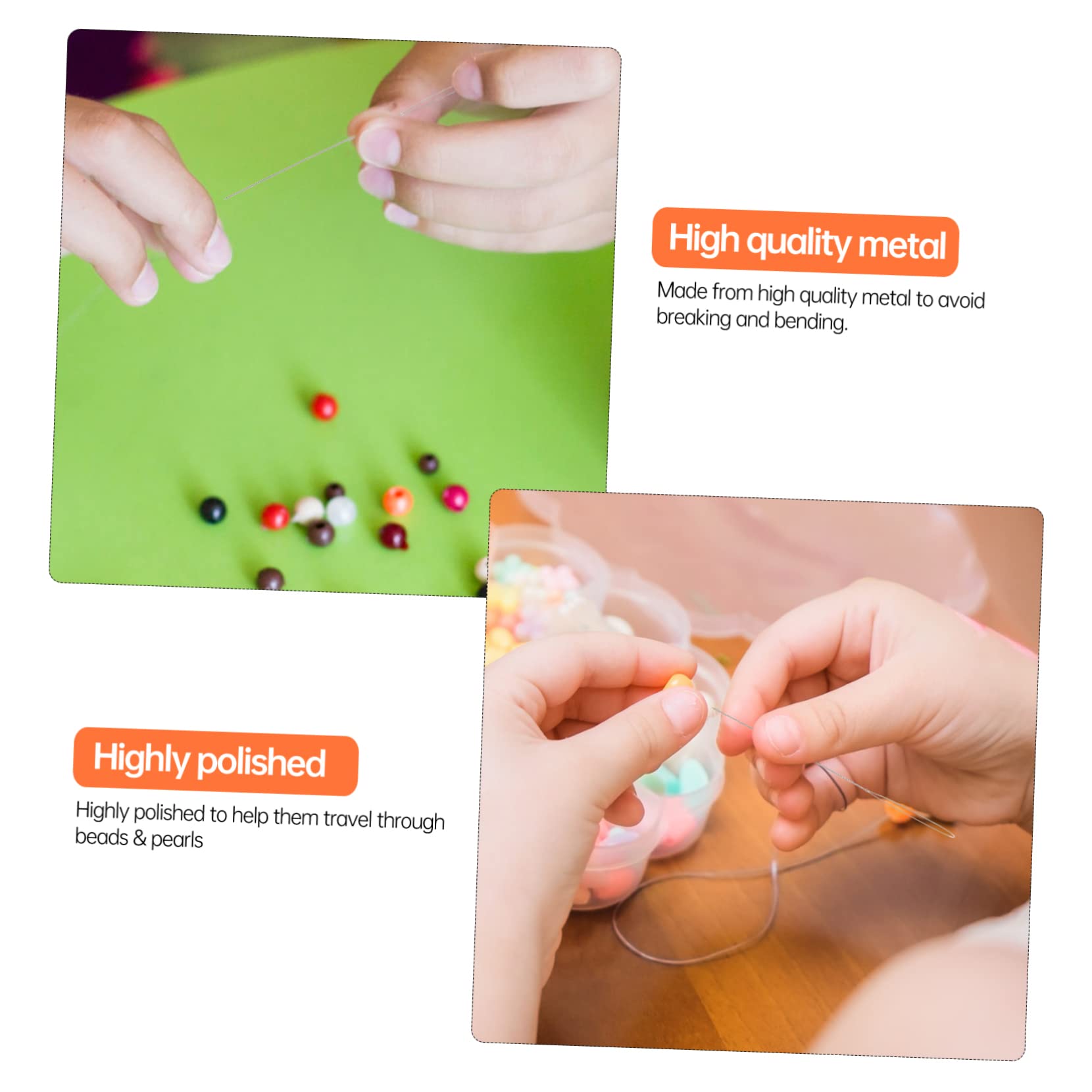 High quality metal

Made from high quality metal to avoid breaking and bending.

Highly polished

Highly polished to help them travel through beads & pearls