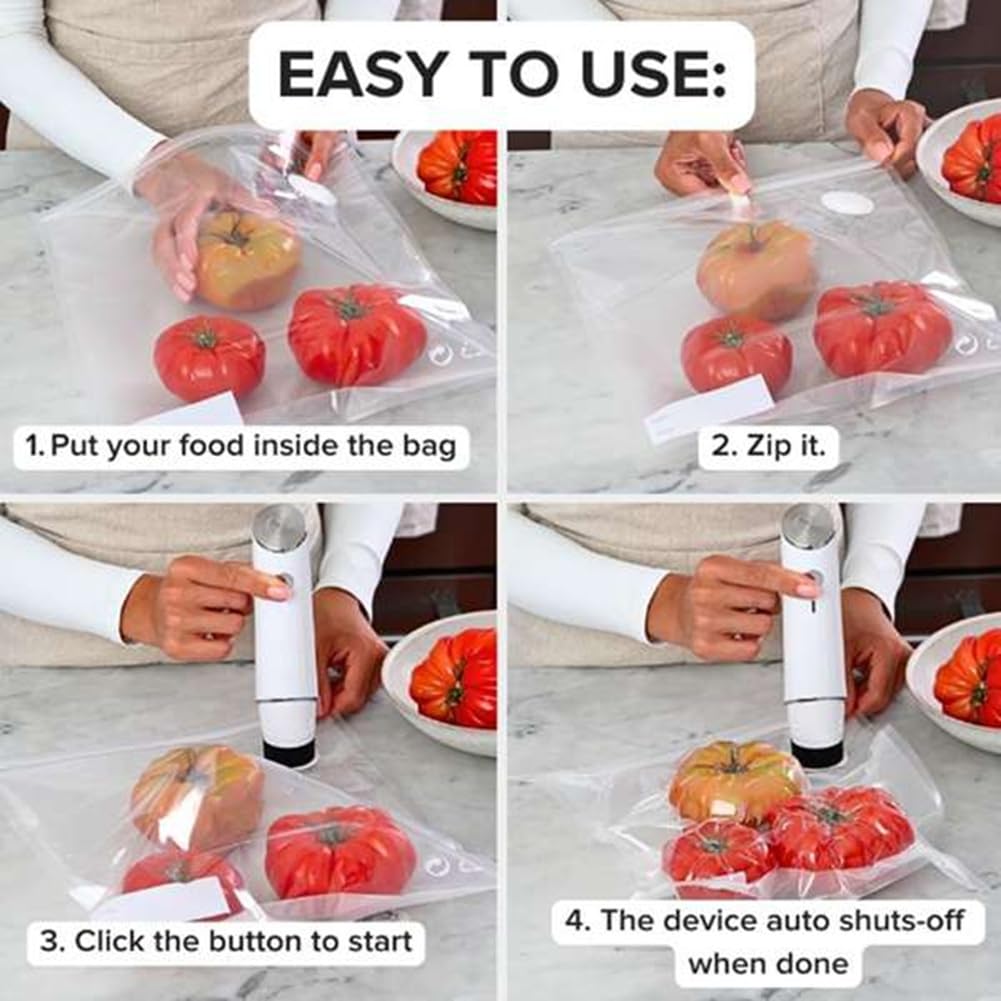 EASY TO USE:

1. Put your food inside the bag

2. Zip it.

3. Click the button to start

4. The device auto shuts-off when done