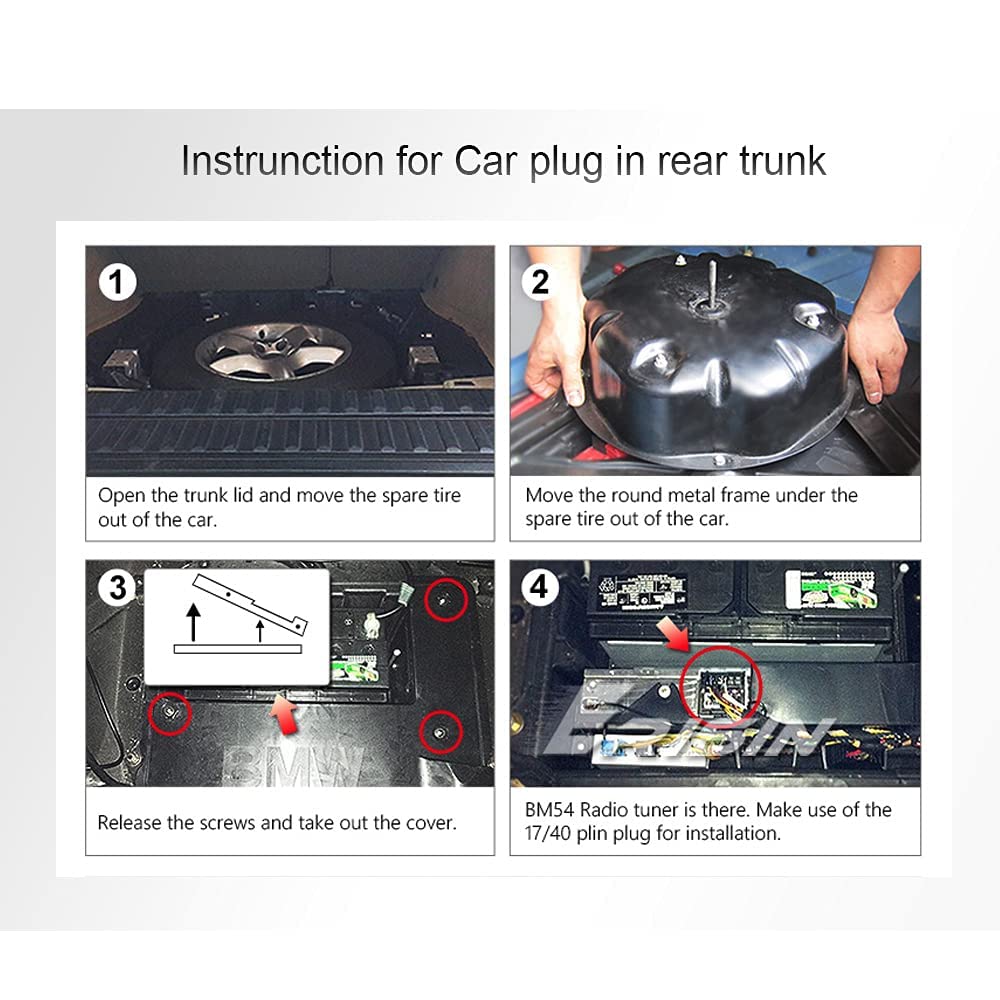 Instrunction for Car plug in rear trunk

1

Open the trunk lid and move the spare tire out of the car.

2

Move the round metal frame under the spare tire out of the car.

3

BMW

Release the screws and take out the cover.

4

Erisin

BM54 Radio tuner is there. Make use of the 17/40 plin plug for installation.