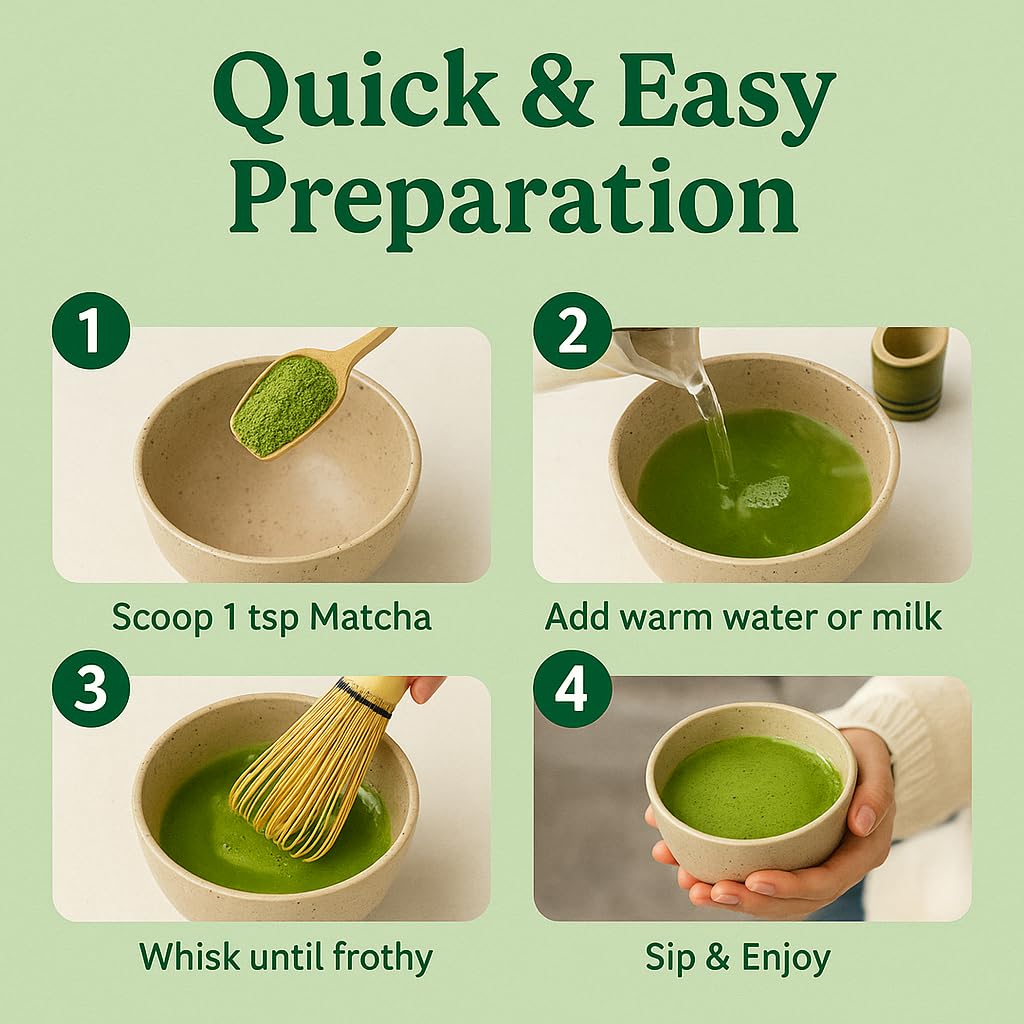 Quick & Easy Preparation

1
Scoop 1 tsp Matcha

2
Add warm water or milk

3
Whisk until frothy

4
Sip & Enjoy