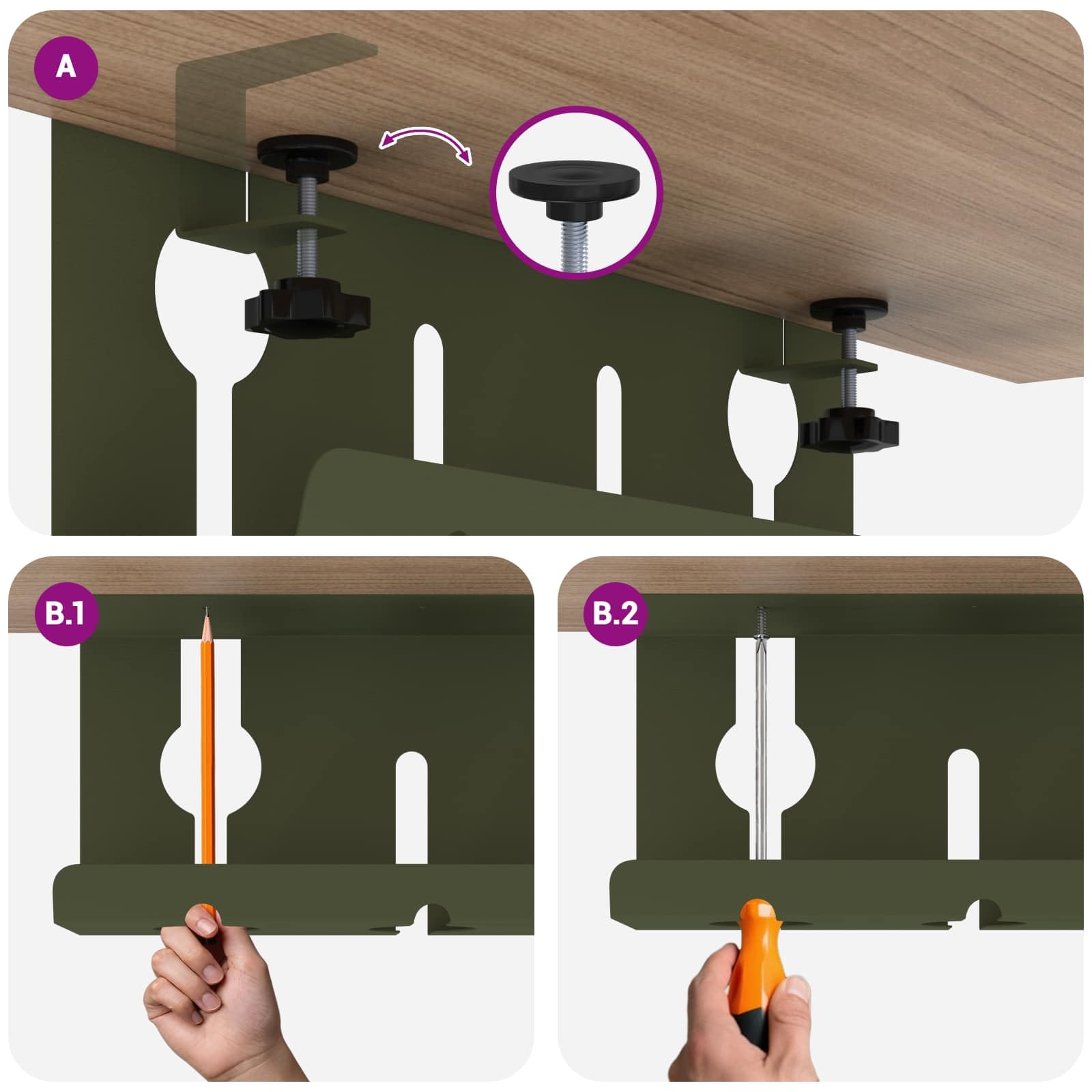 A

B.1

B.2