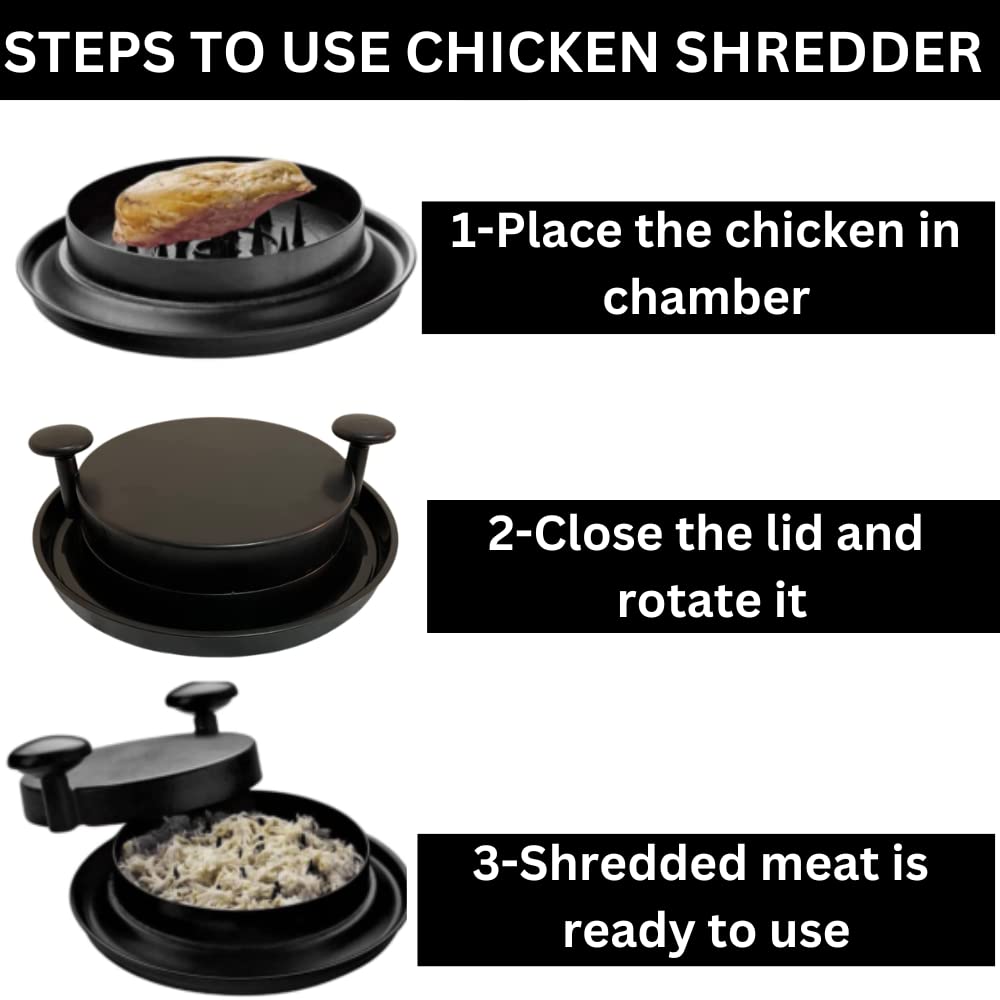 STEPS TO USE CHICKEN SHREDDER

1-Place the chicken in chamber

2-Close the lid and rotate it

3-Shredded meat is ready to use