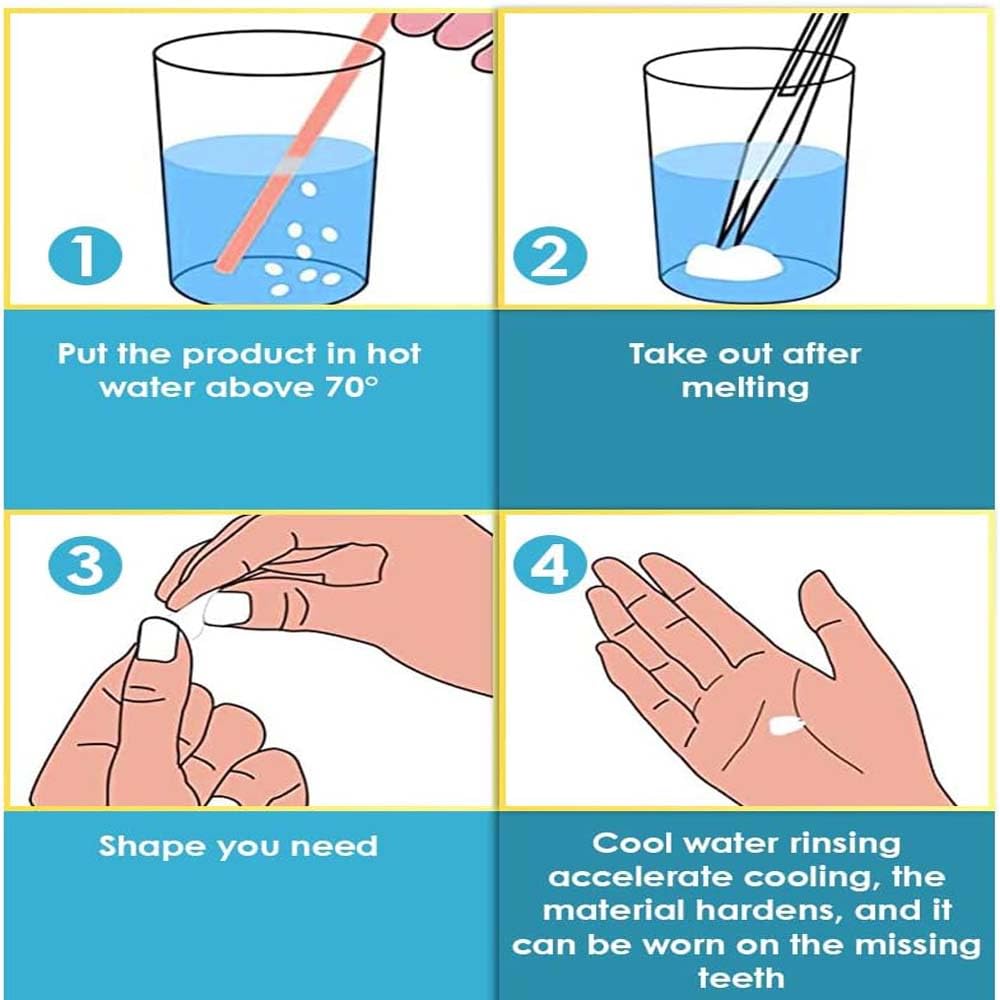 1

Put the product in hot water above 70°

2

Take out after melting

3

Shape you need

4

Cool water rinsing accelerate cooling, the material hardens, and it can be worn on the missing teeth