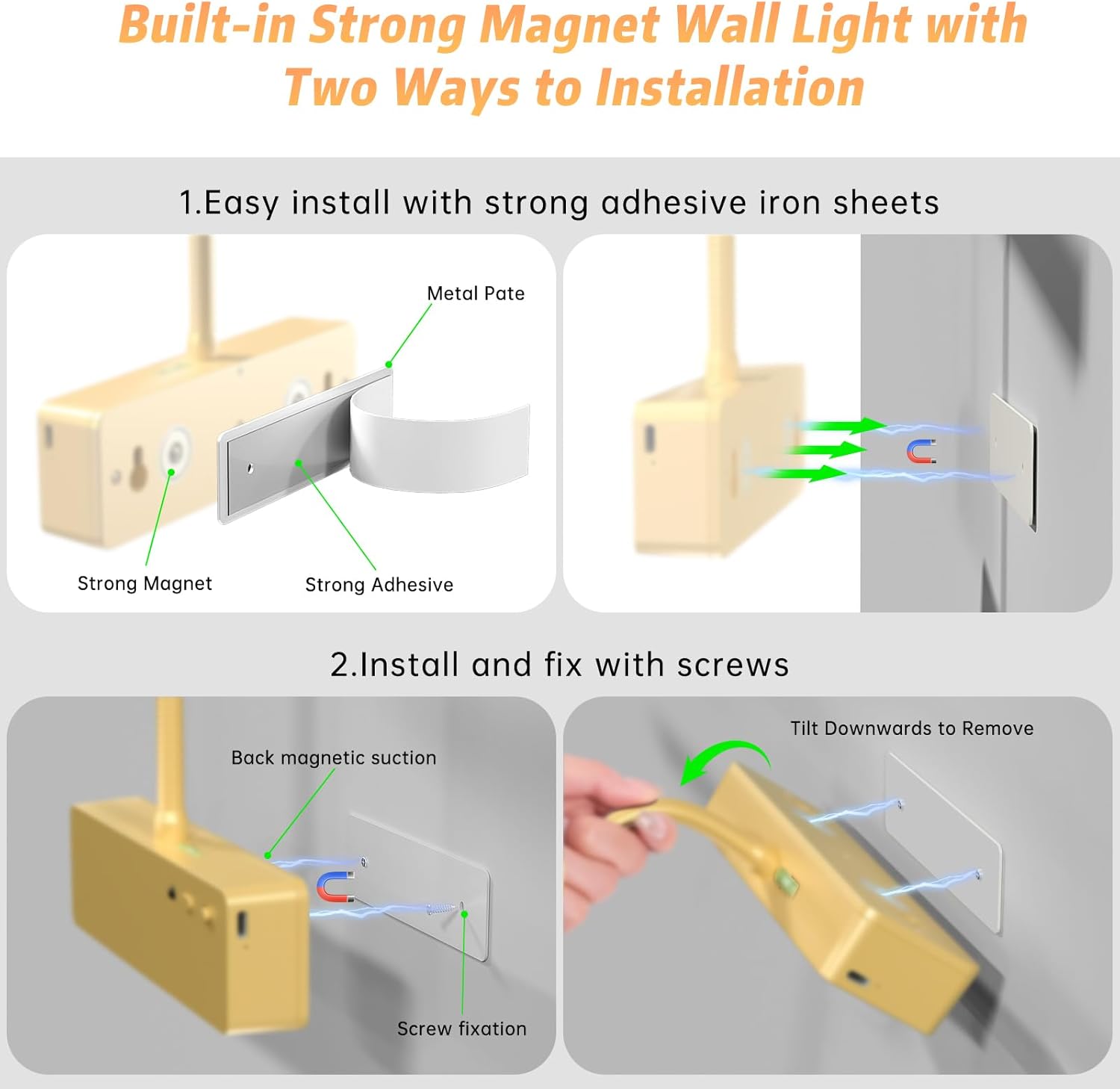 Built-in Strong Magnet Wall Light with Two Ways to Installation

1.Easy install with strong adhesive iron sheets

Metal Pate

Strong Magnet

Strong Adhesive

2.Install and fix with screws

Back magnetic suction

Screw fixation

Tilt Downwards to Remove