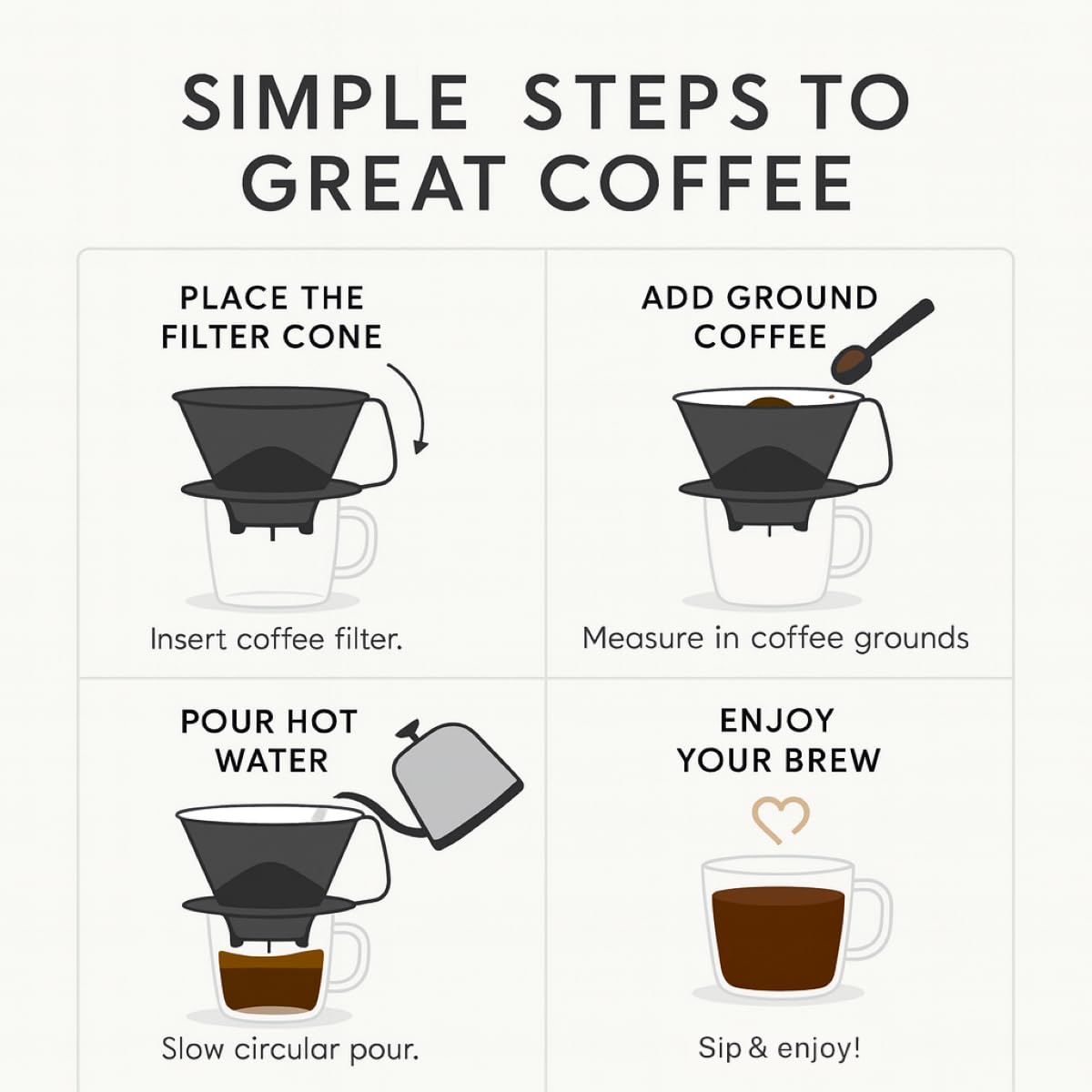 SIMPLE STEPS TO GREAT COFFEE

PLACE THE FILTER CONE

Insert coffee filter.

ADD GROUND COFFEE

Measure in coffee grounds

POUR HOT WATER

Slow circular pour.

ENJOY YOUR BREW

Sip & enjoy!