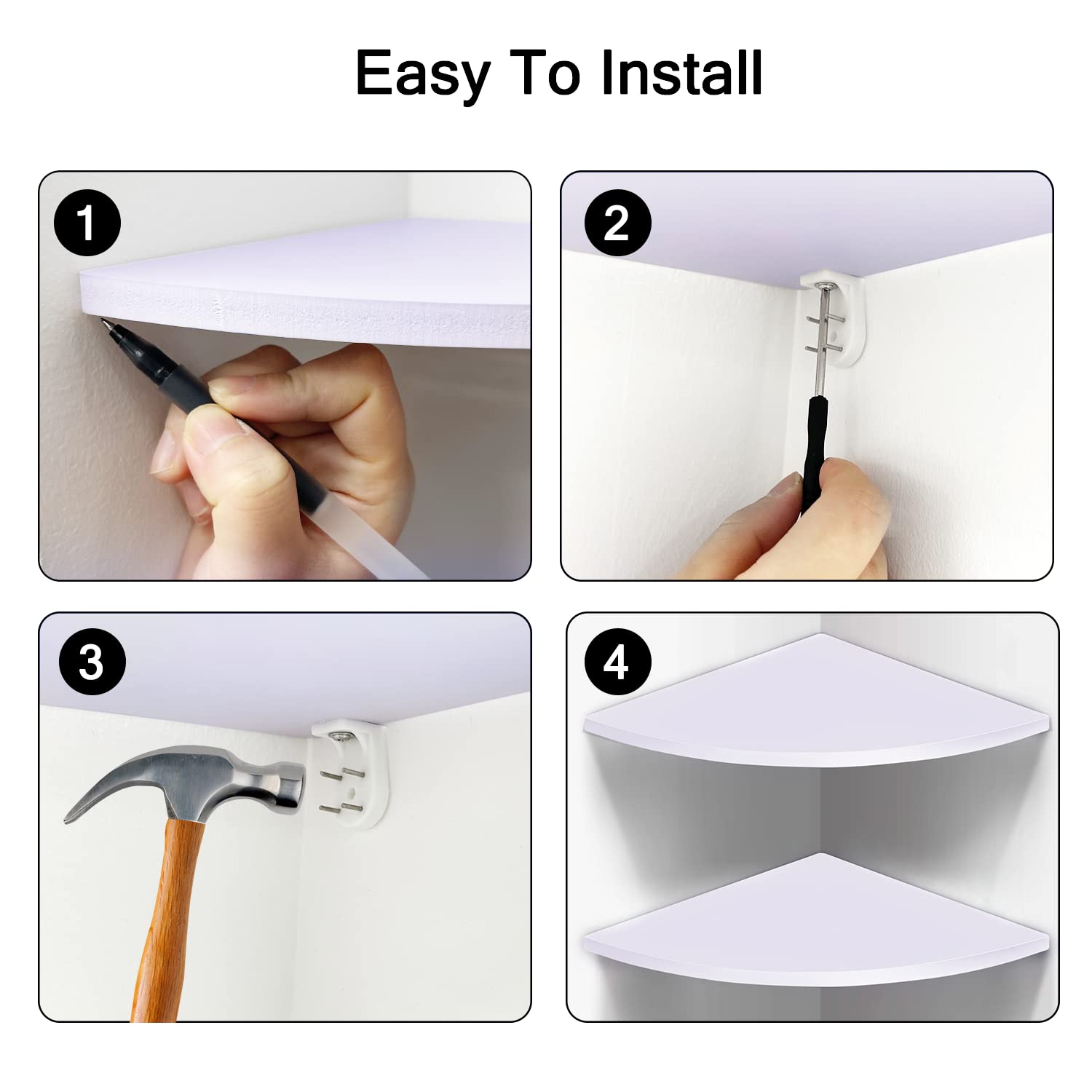 Easy To Install

1

2

3

4