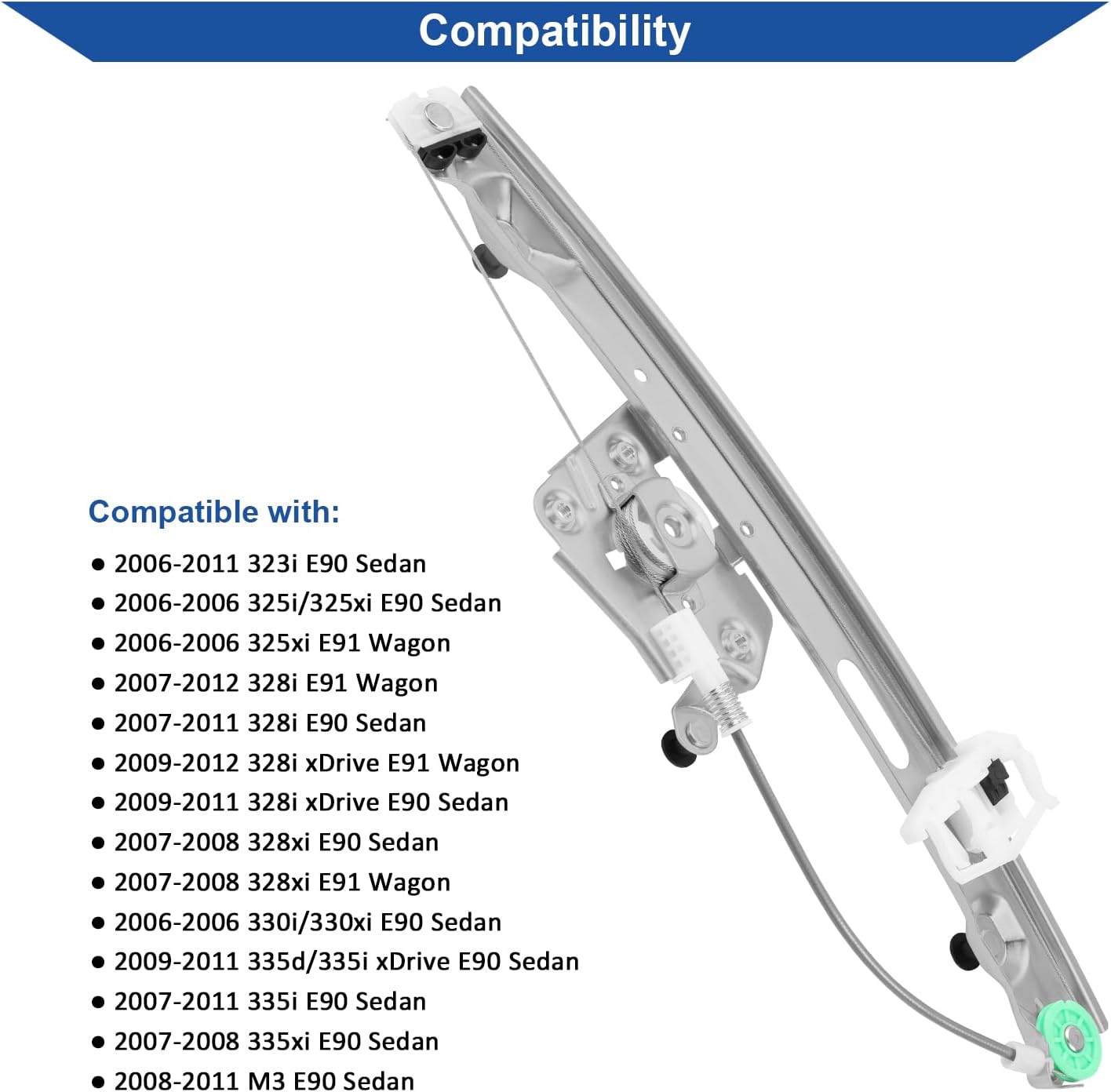 Compatibility

Compatible with:

● 2006-2011 323i E90 Sedan
● 2006-2006 325i/325xi E90 Sedan
● 2006-2006 325xi E91 Wagon
● 2007-2012 328i E91 Wagon
● 2007-2011 328i E90 Sedan
● 2009-2012 328i xDrive E91 Wagon
● 2009-2011 328i xDrive E90 Sedan
● 2007-2008 328xi E90 Sedan
● 2007-2008 328xi E91 Wagon
● 2006-2006 330i/330xi E90 Sedan
● 2009-2011 335d/335i xDrive E90 Sedan
● 2007-2011 335i E90 Sedan
● 2007-2008 335xi E90 Sedan
● 2008-2011 M3 E90 Sedan