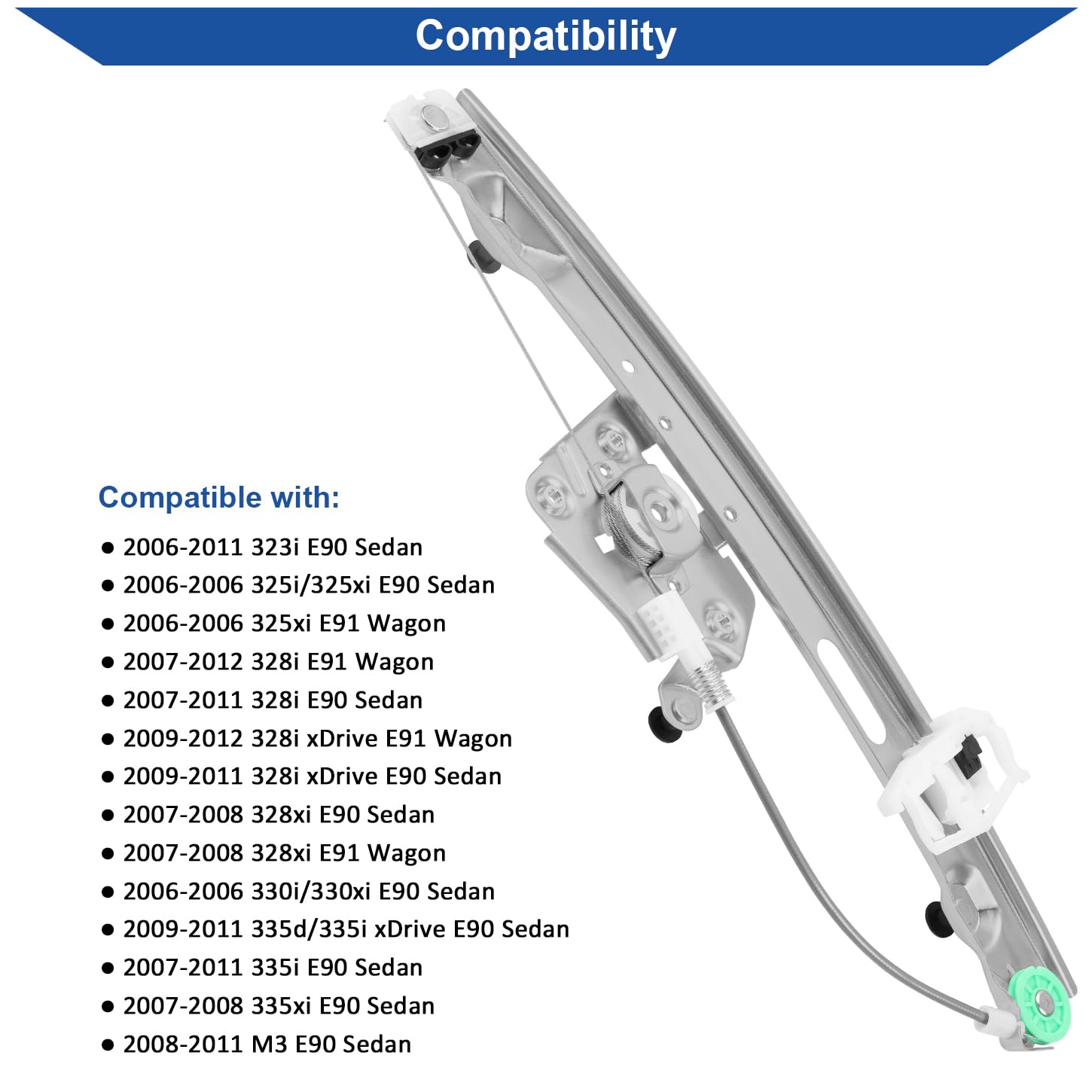 Compatibility

Compatible with:

● 2006-2011 323i E90 Sedan
● 2006-2006 325i/325xi E90 Sedan
● 2006-2006 325xi E91 Wagon
● 2007-2012 328i E91 Wagon
● 2007-2011 328i E90 Sedan
● 2009-2012 328i xDrive E91 Wagon
● 2009-2011 328i xDrive E90 Sedan
● 2007-2008 328xi E90 Sedan
● 2007-2008 328xi E91 Wagon
● 2006-2006 330i/330xi E90 Sedan
● 2009-2011 335d/335i xDrive E90 Sedan
● 2007-2011 335i E90 Sedan
● 2007-2008 335xi E90 Sedan
● 2008-2011 M3 E90 Sedan