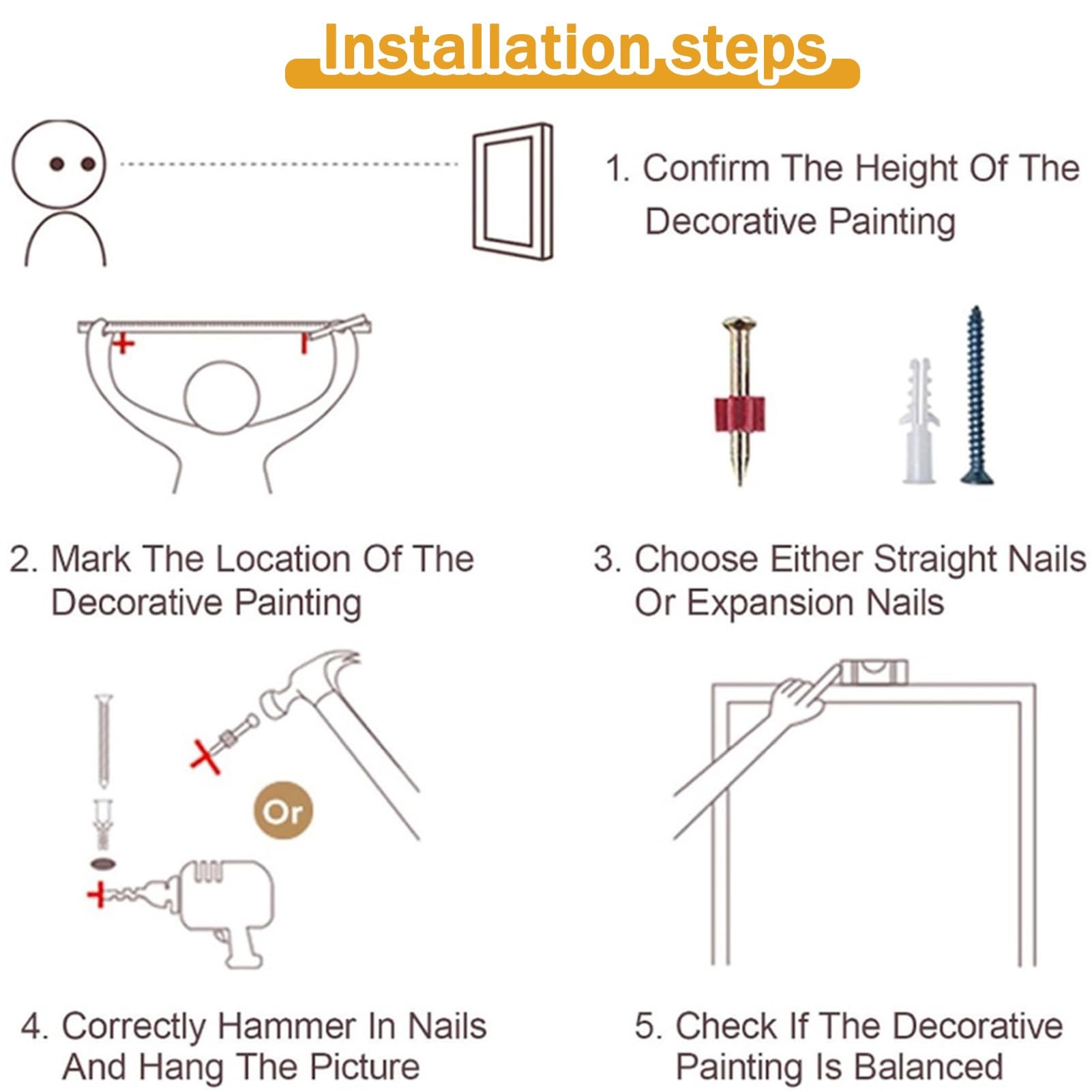 Installation steps

1. Confirm The Height Of The Decorative Painting

2. Mark The Location Of The Decorative Painting

3. Choose Either Straight Nails Or Expansion Nails

Or

4. Correctly Hammer In Nails And Hang The Picture

5. Check If The Decorative Painting Is Balanced