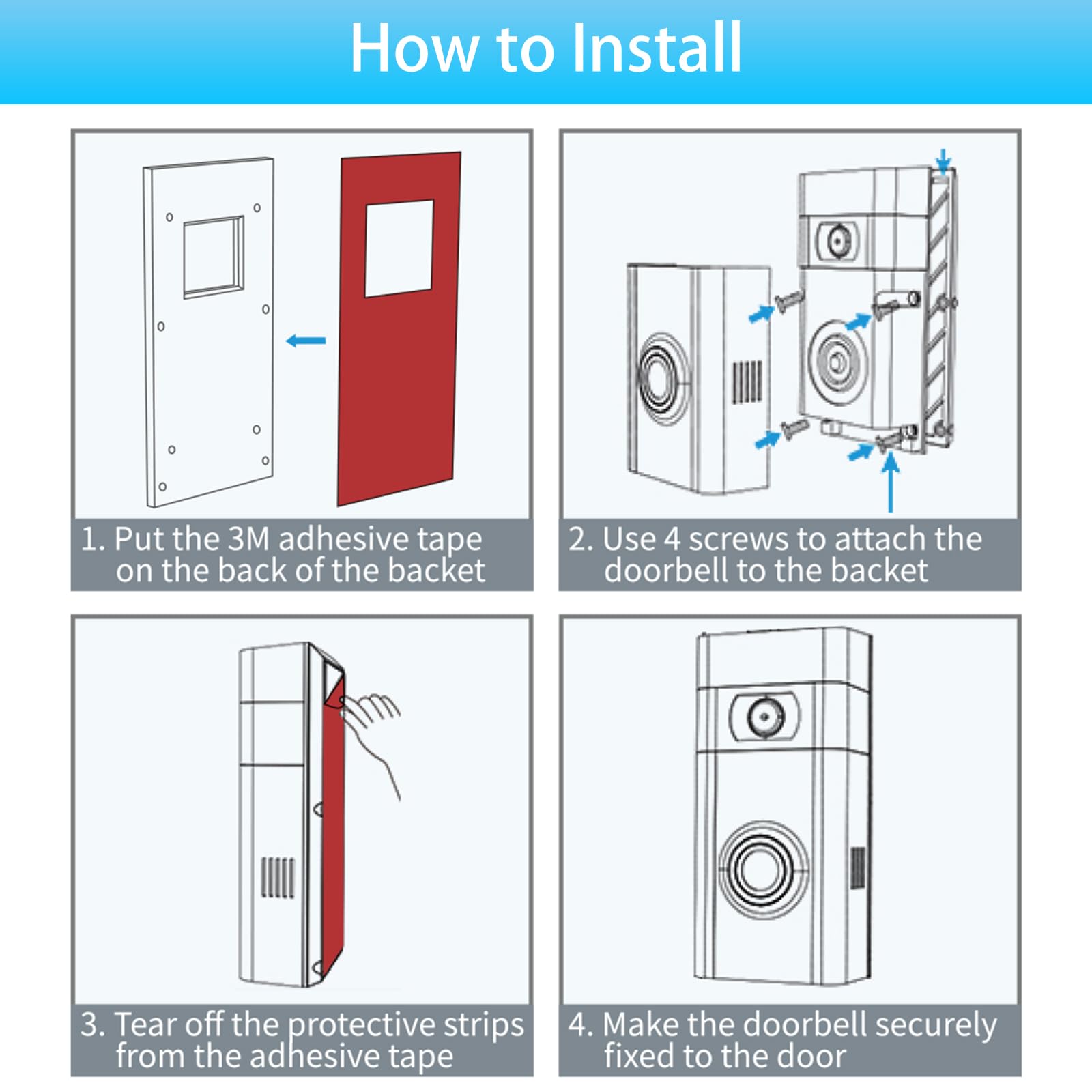 How to Install

1. Put the 3M adhesive tape on the back of the backet

2. Use 4 screws to attach the doorbell to the backet

3. Tear off the protective strips from the adhesive tape

4. Make the doorbell securely fixed to the door