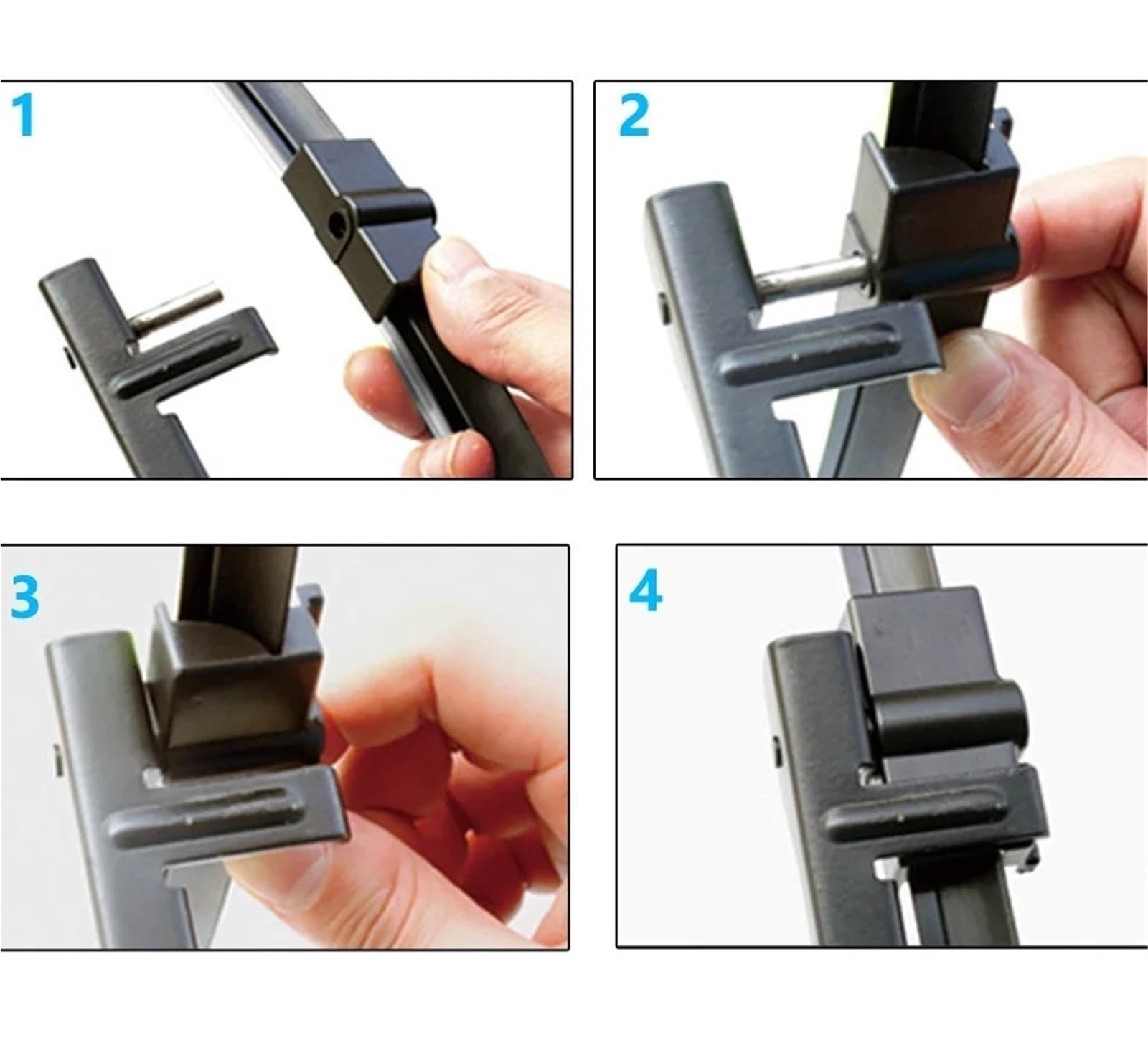 1

2

3

4