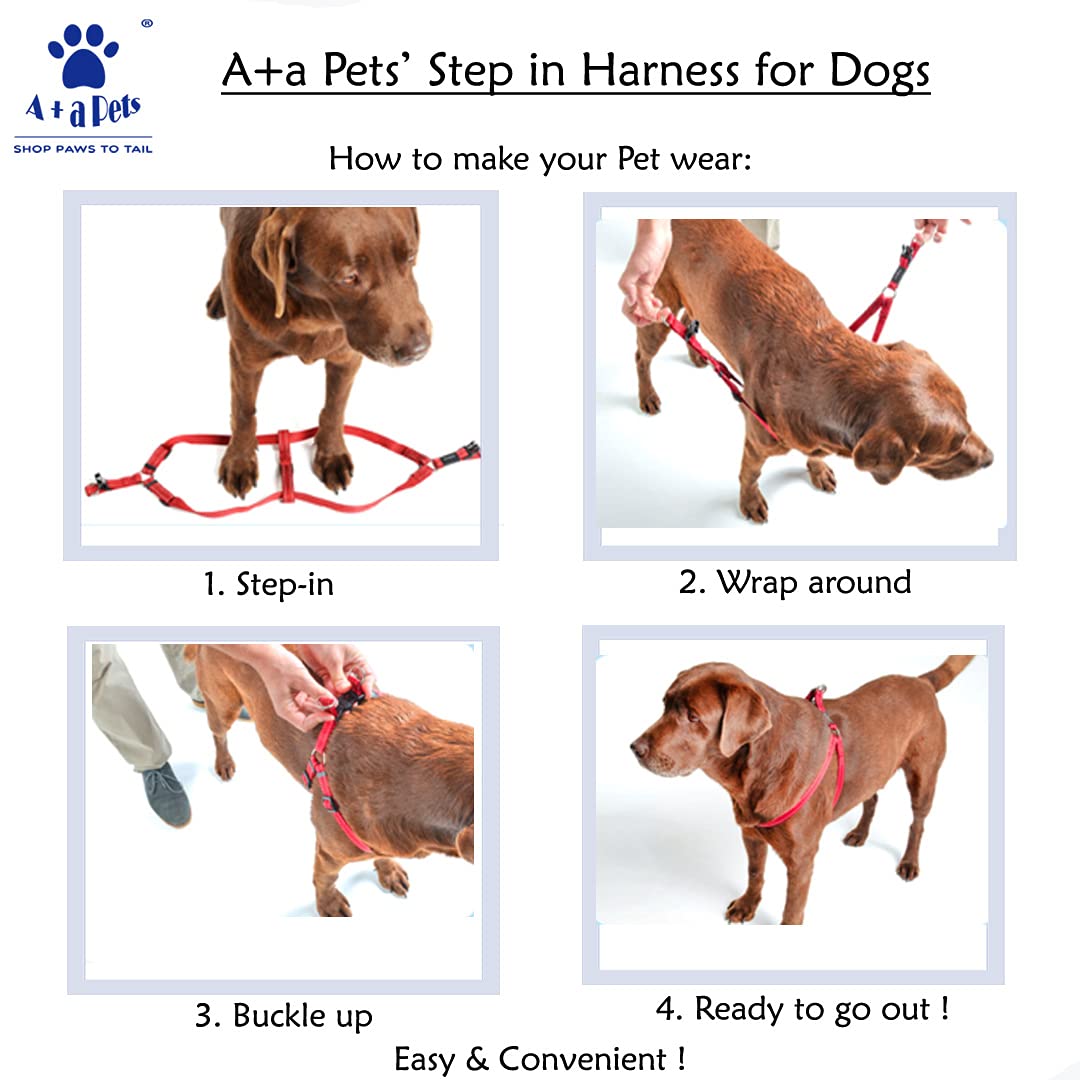 ®
A + a Pets
SHOP PAWS TO TAIL

A+a Pets' Step in Harness for Dogs

How to make your Pet wear:

1. Step-in

2. Wrap around

3. Buckle up

4. Ready to go out !

Easy & Convenient !