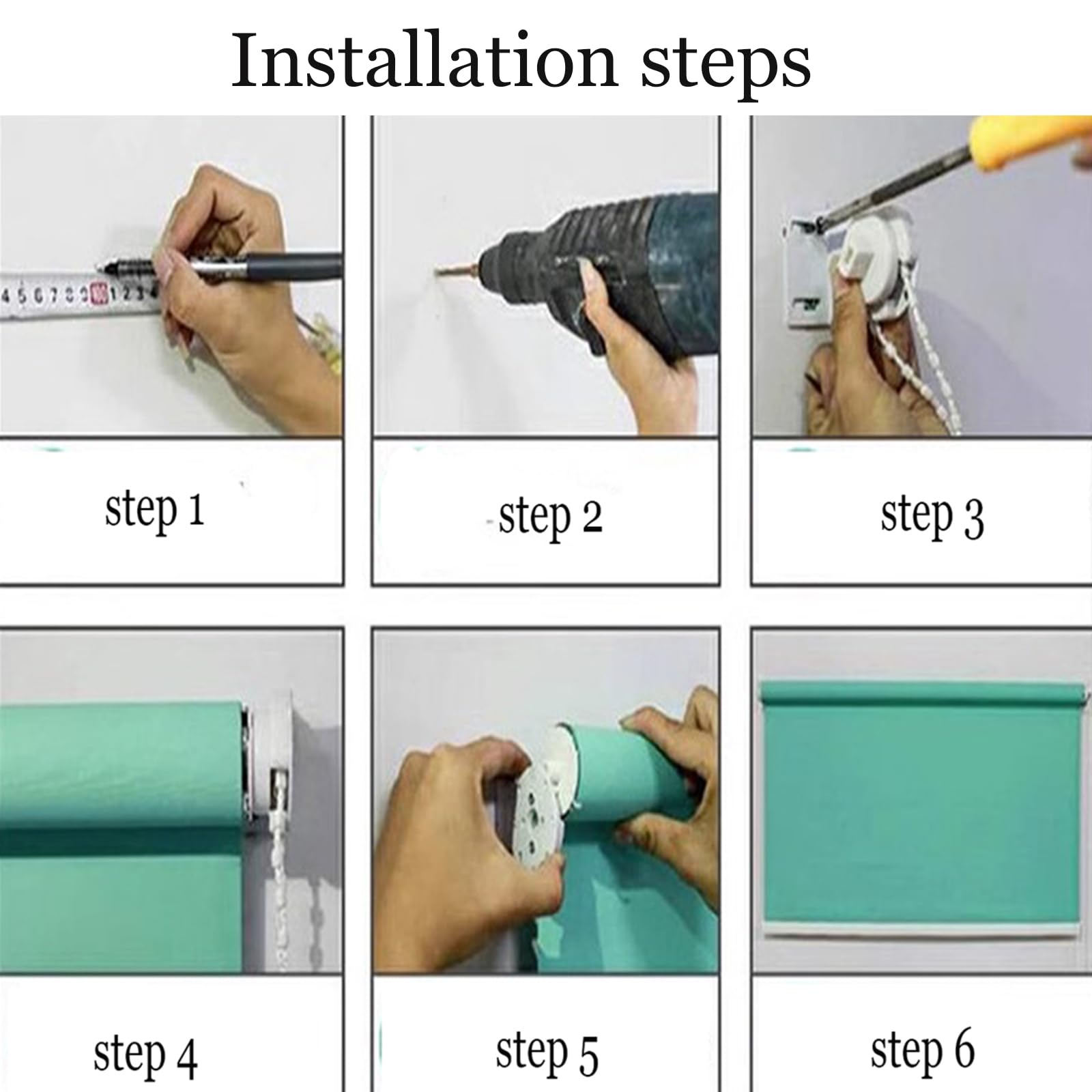 Installation steps

4 5 6 7 8 9 10 1 2 3 4

step 1

step 2

step 3

step 4

step 5

step 6