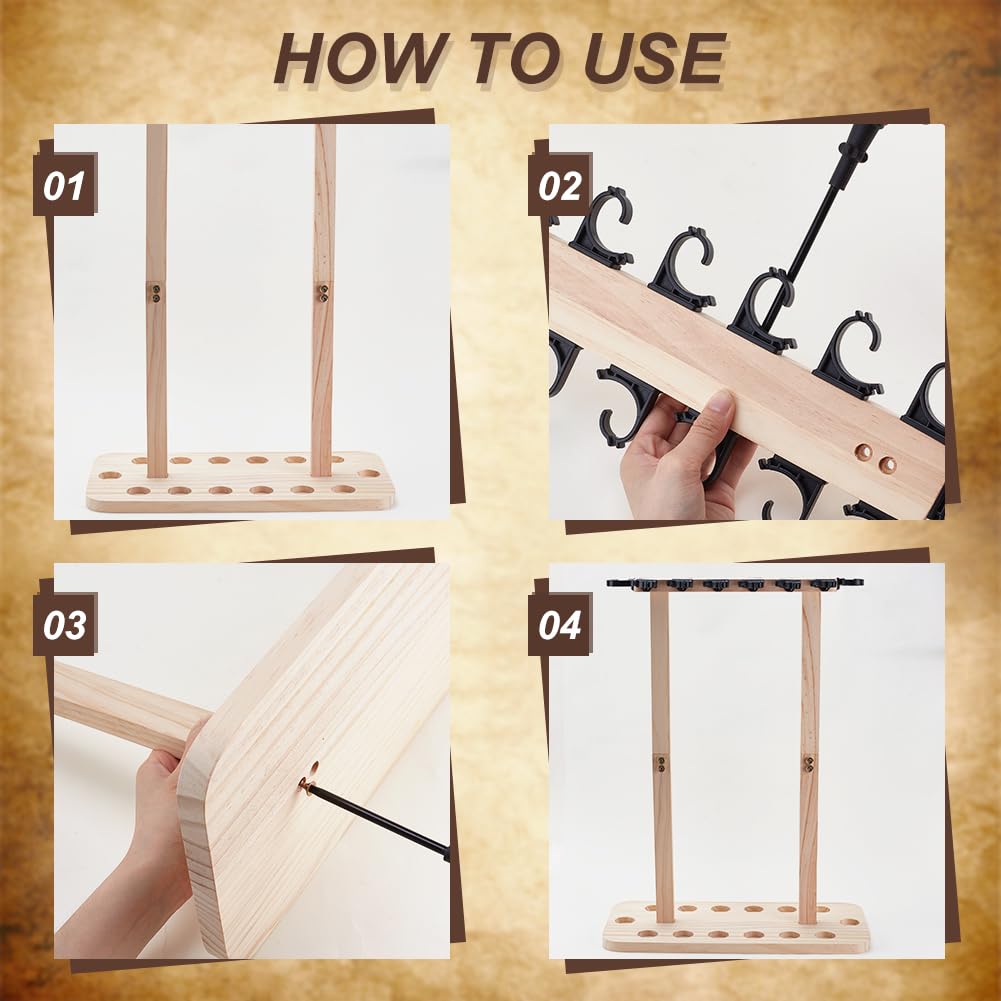 HOW TO USE

01

02

03

04